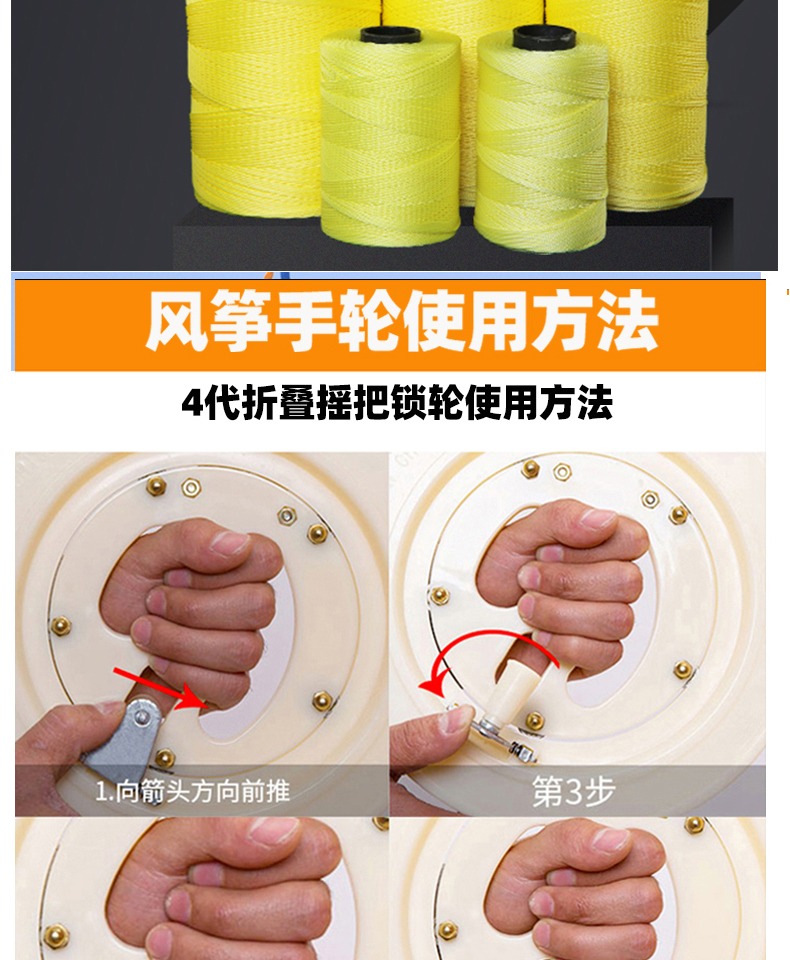 风筝手轮使用方法

4代折叠摇把锁轮使用方法

1.向箭头方向前推

第3步