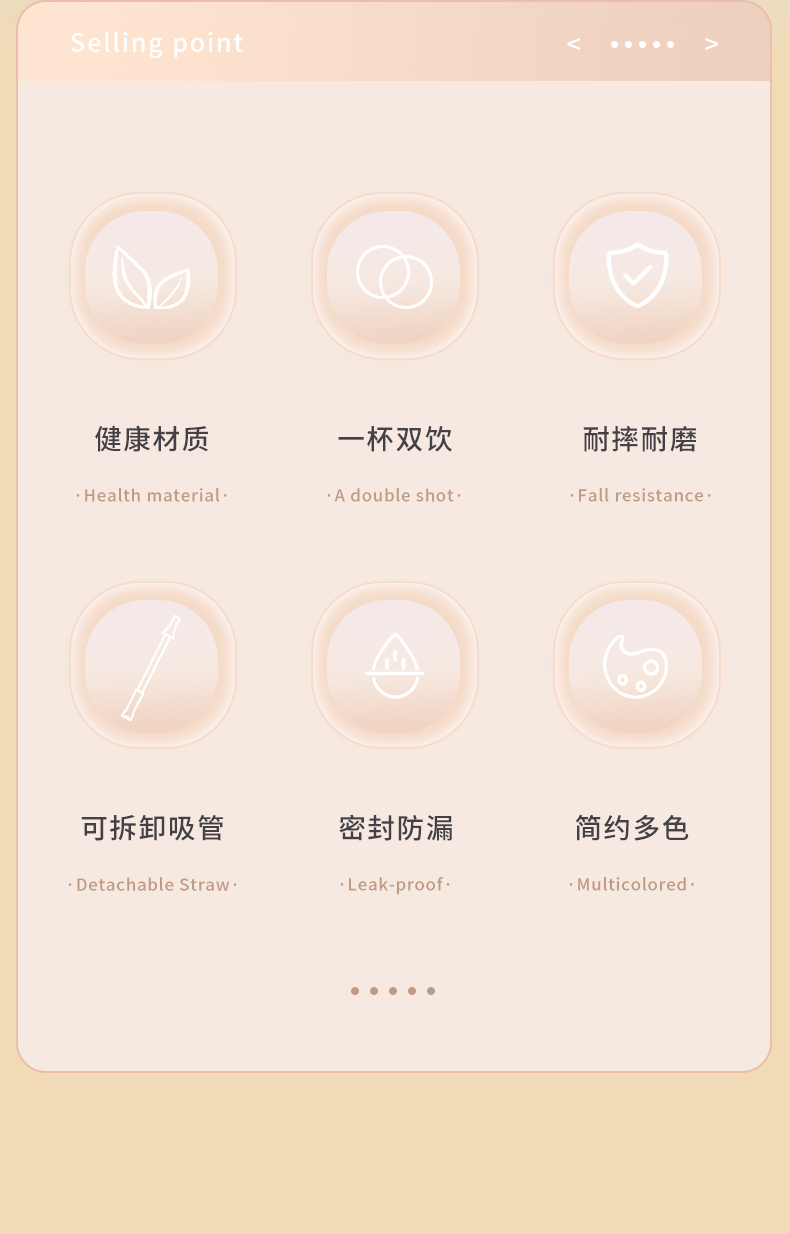 Selling point < ••••• >

健康材质

·Health material·

一杯双饮

·A double shot·

耐摔耐磨

·Fall resistance·

可拆卸吸管

·Detachable Straw·

密封防漏

·Leak-proof·

简约多色

·Multicolored·