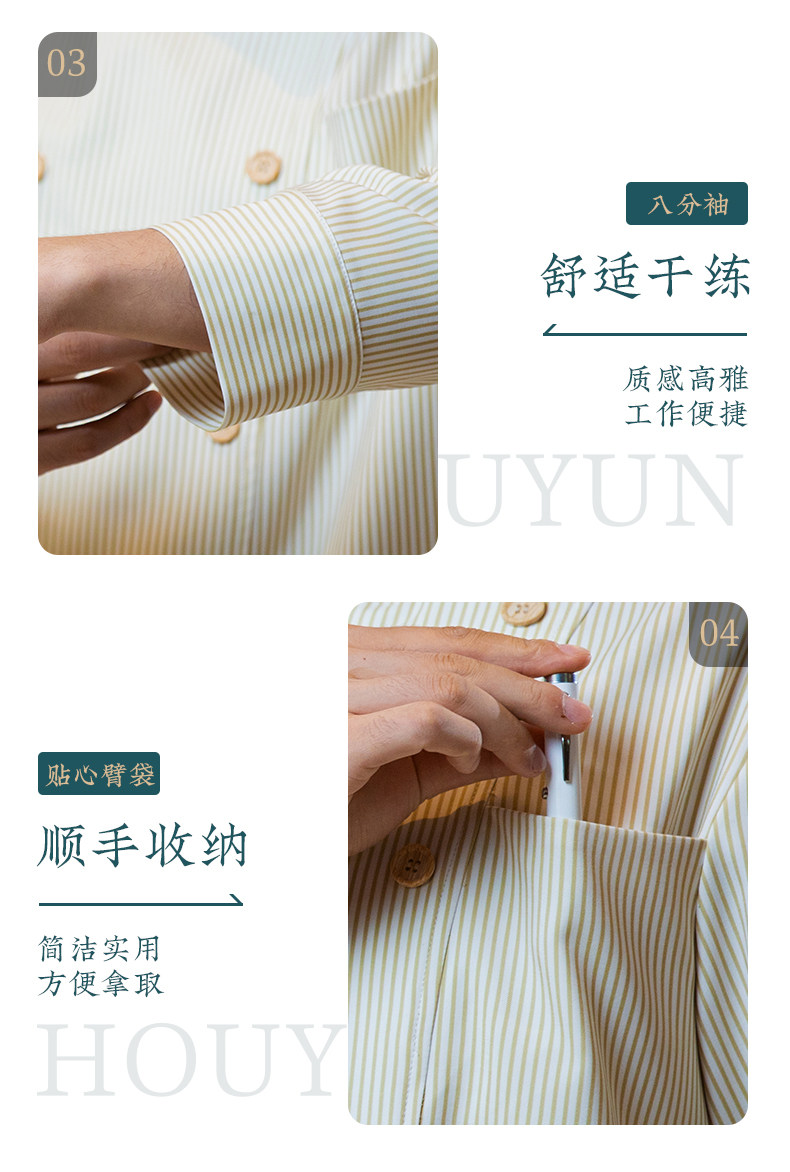 03

八分袖

舒适干练

质感高雅
工作便捷

UYUN

04

贴心臂袋

顺手收纳

简洁实用
方便拿取

HOUY