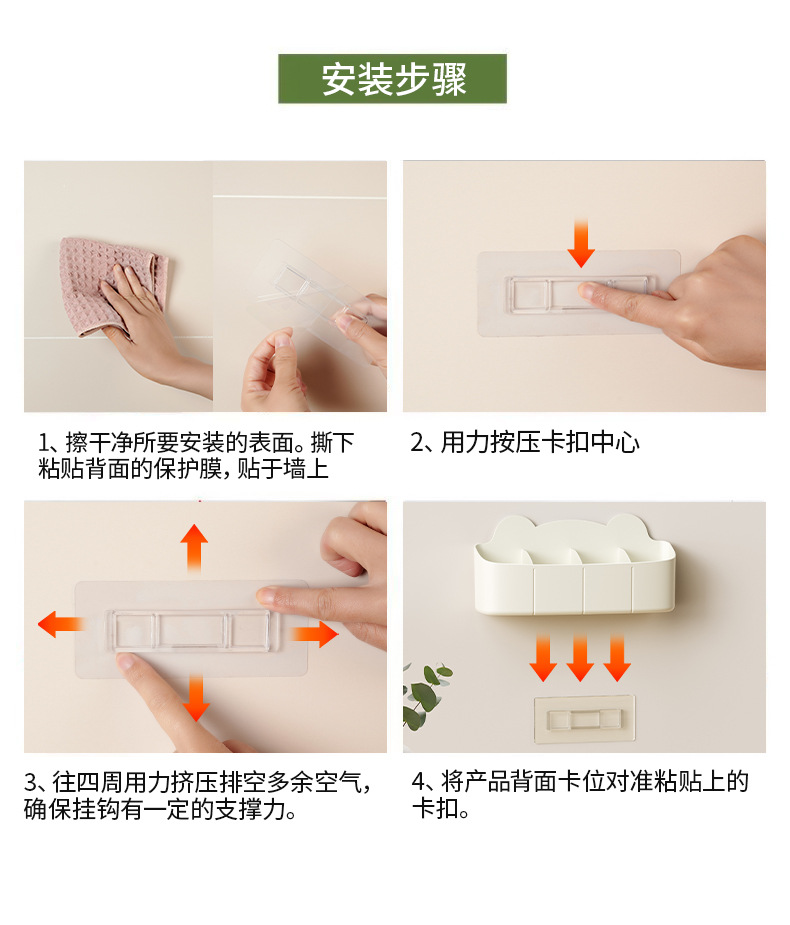 安装步骤

1、擦干净所要安装的表面。撕下粘贴背面的保护膜，贴于墙上

2、用力按压卡扣中心

3、往四周用力挤压排空多余空气，确保挂钩有一定的支撑力。

4、将产品背面卡位对准粘贴上的卡扣。