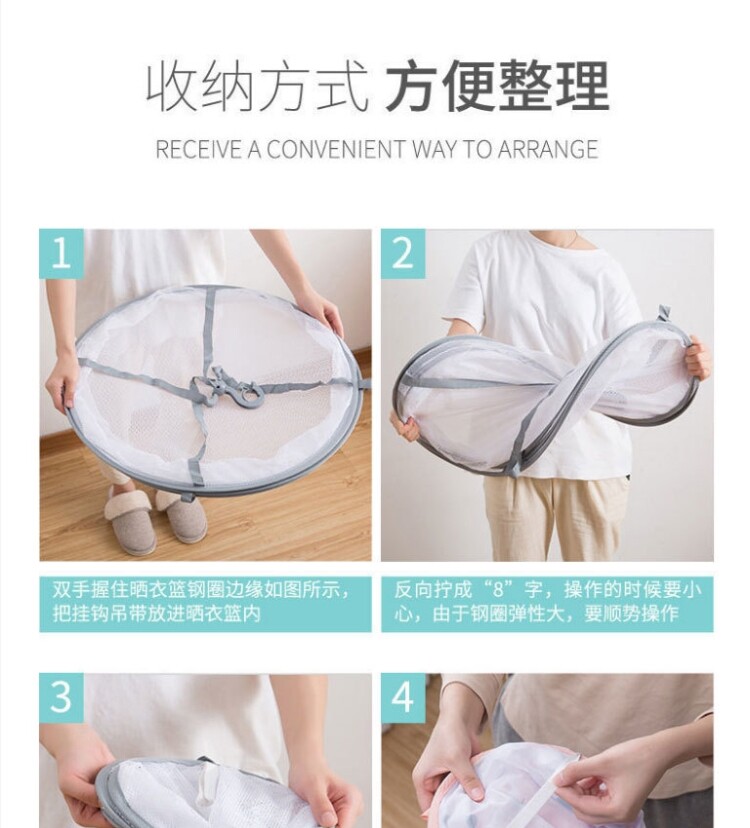 收纳方式 方便整理

RECEIVE A CONVENIENT WAY TO ARRANGE

1

2

双手握住晒衣篮钢圈边缘如图所示，把挂钩吊带放进晒衣篮内

反向拧成“8”字，操作的时候要小心，由于钢圈弹性大，要顺势操作

3

4