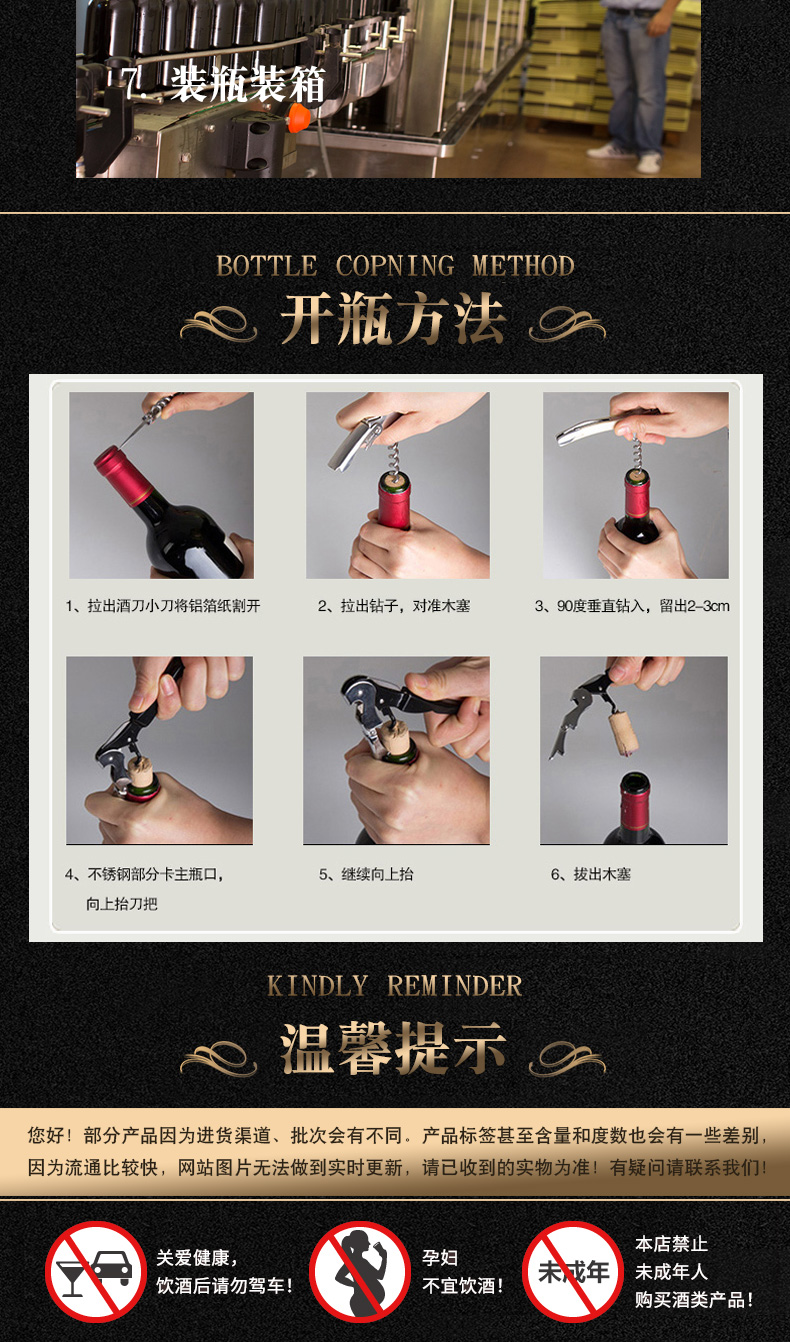 7. 装瓶装箱

BOTTLE COPNING METHOD

开瓶方法

1、拉出酒刀小刀将铝箔纸割开

2、拉出钻子，对准木塞

3、90度垂直钻入，留出2-3cm

4、不锈钢部分卡主瓶口，向上抬刀把

5、继续向上抬

6、拔出木塞

KINDLY REMINDER

温馨提示

您好！部分产品因为进货渠道、批次会有不同。产品标签甚至含量和度数也会有一些差别，因为流通比较快，网站图片无法做到实时更新，请已收到的实物为准！有疑问请联系我们！

关爱健康，饮酒后请勿驾车！

孕妇不宜饮酒！

未成年

本店禁止未成年人购买酒类产品！