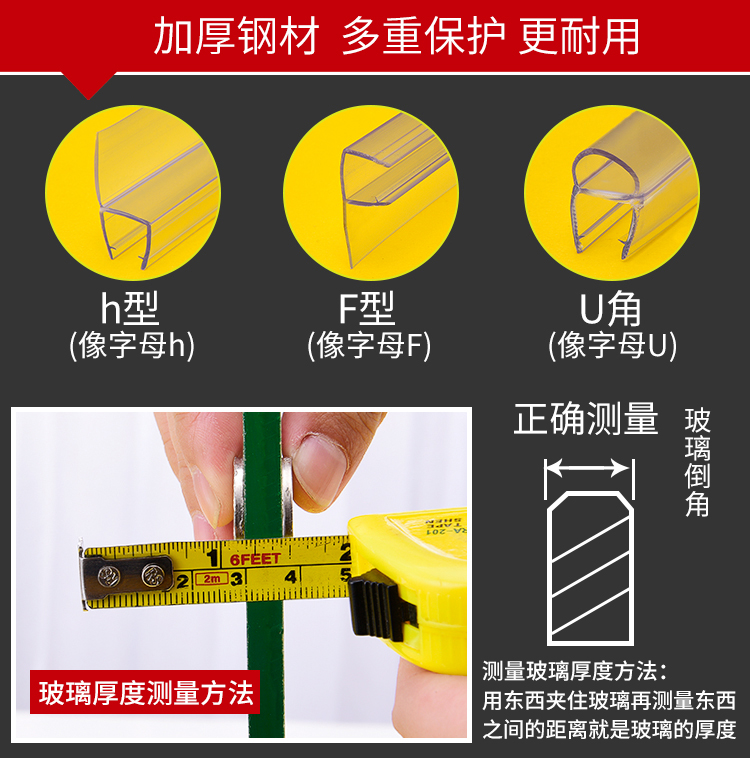 加厚钢材 多重保护 更耐用

h型
(像字母h)

F型
(像字母F)

U角
(像字母U)

1 6FEET 2
2 2m 3 4 5

玻璃厚度测量方法

正确测量

玻璃倒角

测量玻璃厚度方法：
用东西夹住玻璃再测量东西之间的距离就是玻璃的厚度