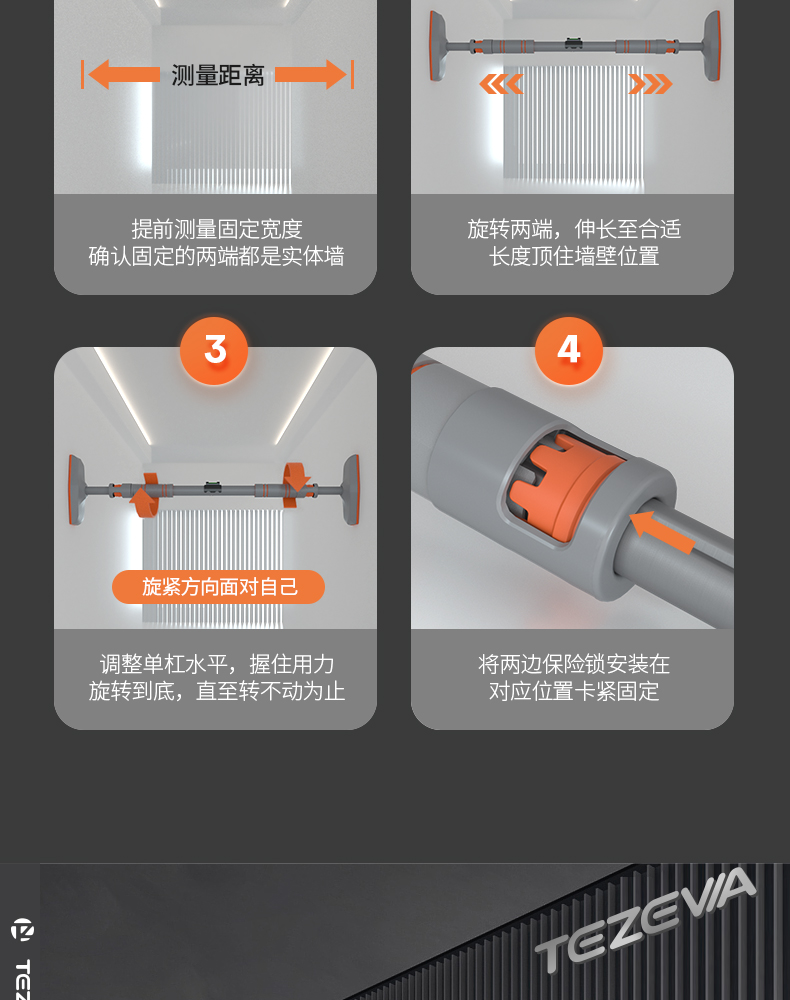 测量距离

提前测量固定宽度
确认固定的两端都是实体墙

旋转两端，伸长至合适
长度顶住墙壁位置

3

旋紧方向面对自己

调整单杠水平，握住用力
旋转到底，直至转不动为止

4

将两边保险锁安装在
对应位置卡紧固定

TEZEVIA

TEZ