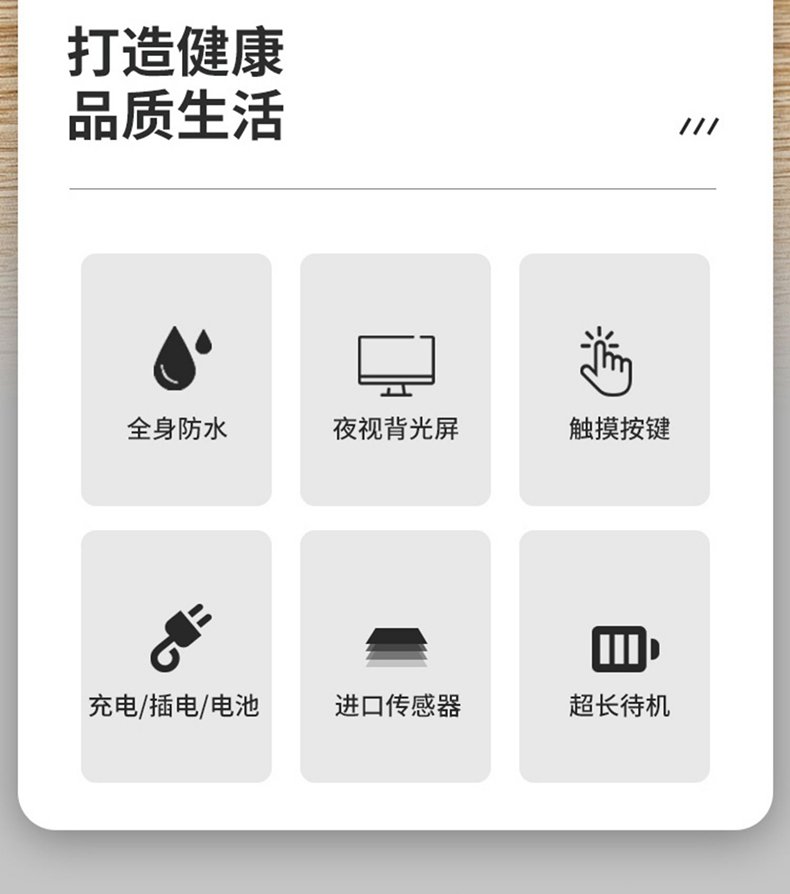 打造健康
品质生活

///

全身防水

夜视背光屏

触摸按键

充电/插电/电池

进口传感器

超长待机