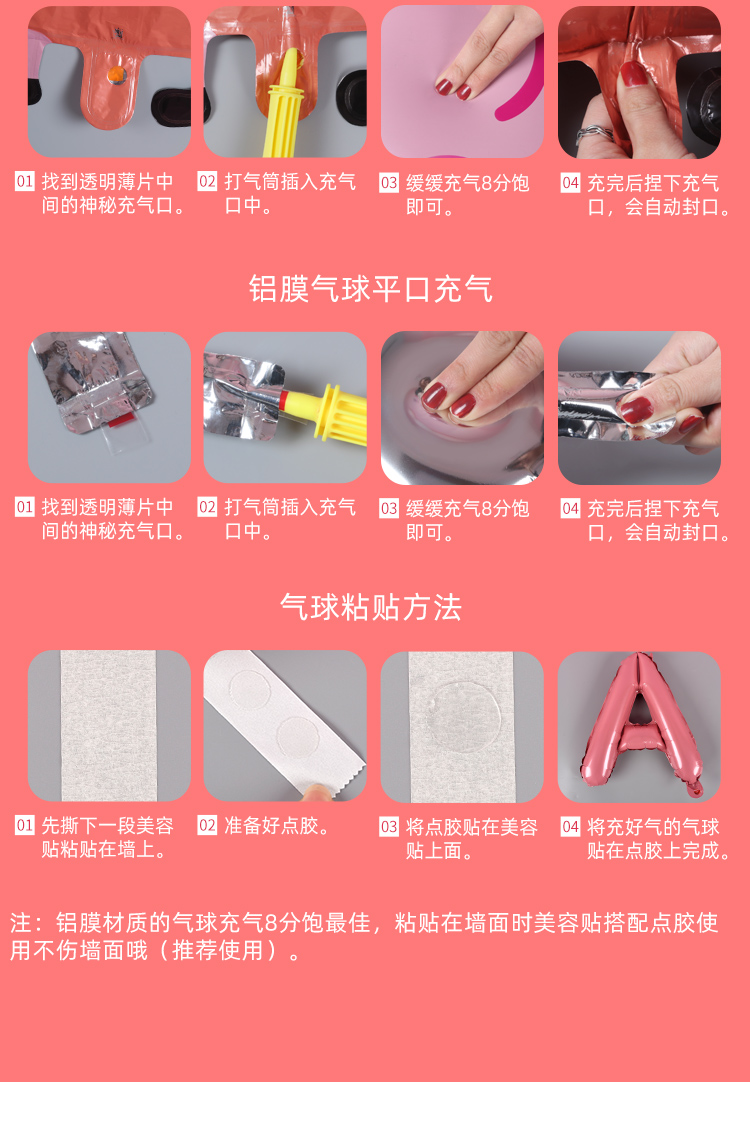 01 找到透明薄片中间的神秘充气口。

02 打气筒插入充气口中。

03 缓缓充气8分饱即可。

04 充完后捏下充气口，会自动封口。

铝膜气球平口充气

01 找到透明薄片中间的神秘充气口。

02 打气筒插入充气口中。

03 缓缓充气8分饱即可。

04 充完后捏下充气口，会自动封口。

气球粘贴方法

01 先撕下一段美容贴粘贴在墙上。

02 准备好点胶。

03 将点胶贴在美容贴上面。

04 将充好气的气球贴在点胶上完成。

注：铝膜材质的气球充气8分饱最佳，粘贴在墙面时美容贴搭配点胶使用不伤墙面哦（推荐使用）。