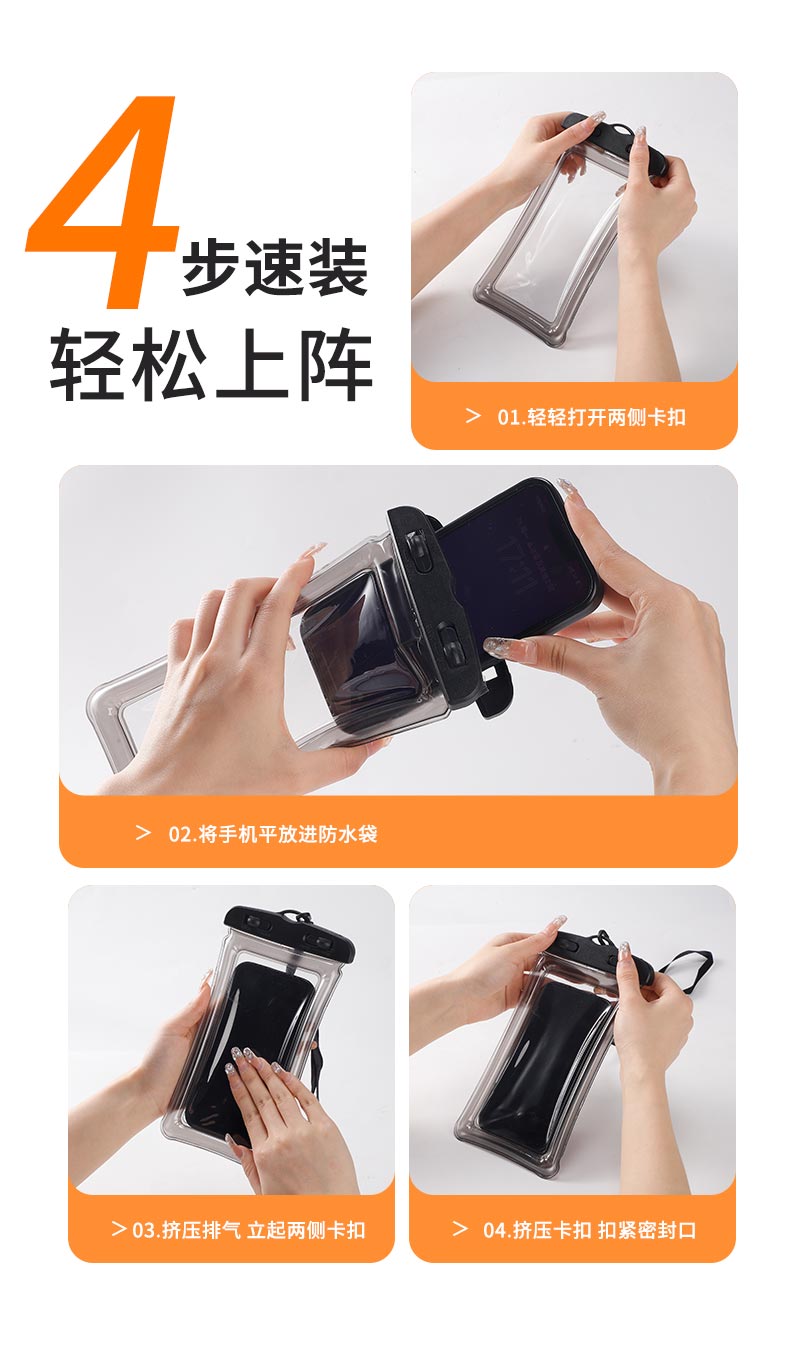 4步速装
轻松上阵

> 01.轻轻打开两侧卡扣

> 02.将手机平放进防水袋

> 03.挤压排气 立起两侧卡扣

> 04.挤压卡扣 扣紧密封口