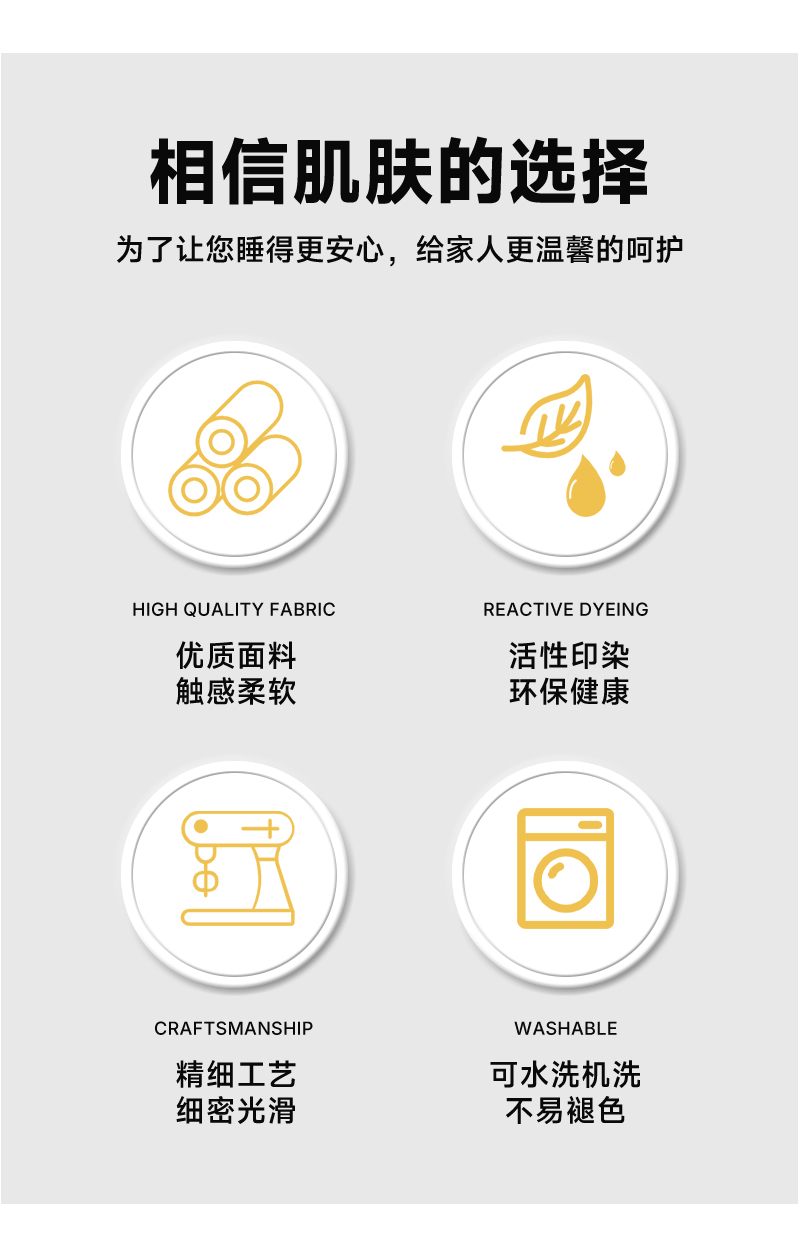 相信肌肤的选择

为了让您睡得更安心，给家人更温馨的呵护

HIGH QUALITY FABRIC

优质面料
触感柔软

REACTIVE DYEING

活性印染
环保健康

CRAFTSMANSHIP

精细工艺
细密光滑

WASHABLE

可水洗机洗
不易褪色