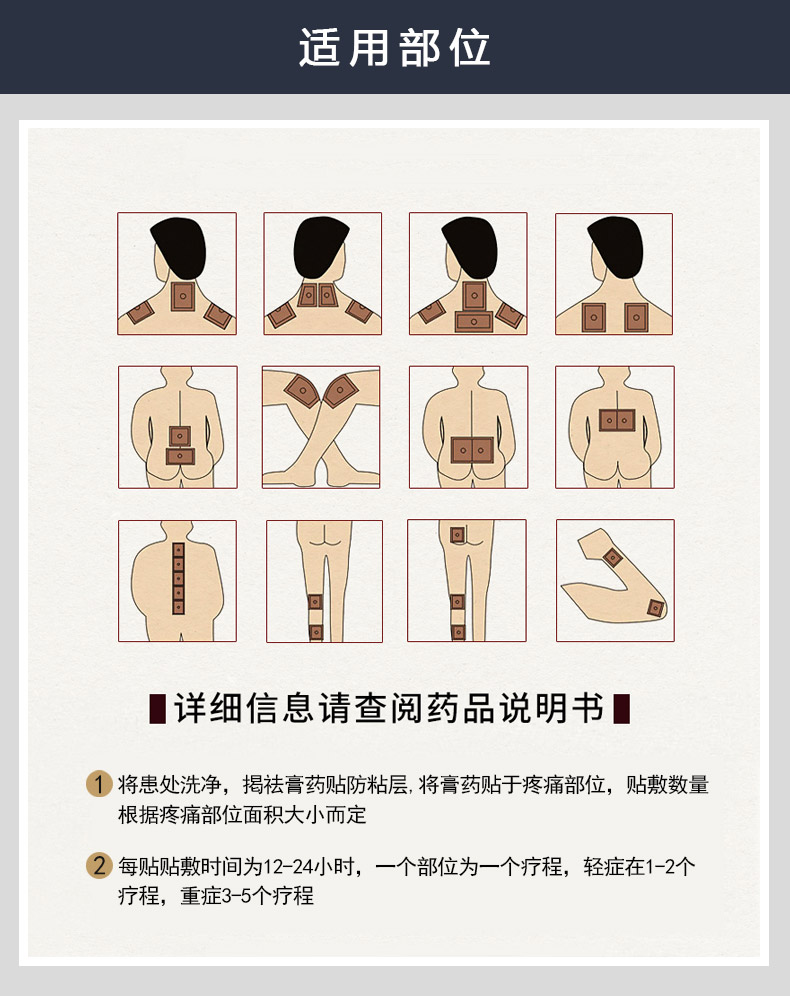 适用部位

详细信息请查阅药品说明书

1 将患处洗净，揭祛膏药贴防粘层，将膏药贴于疼痛部位，贴敷数量根据疼痛部位面积大小而定

2 每贴贴敷时间为12-24小时，一个部位为一个疗程，轻症在1-2个疗程，重症3-5个疗程