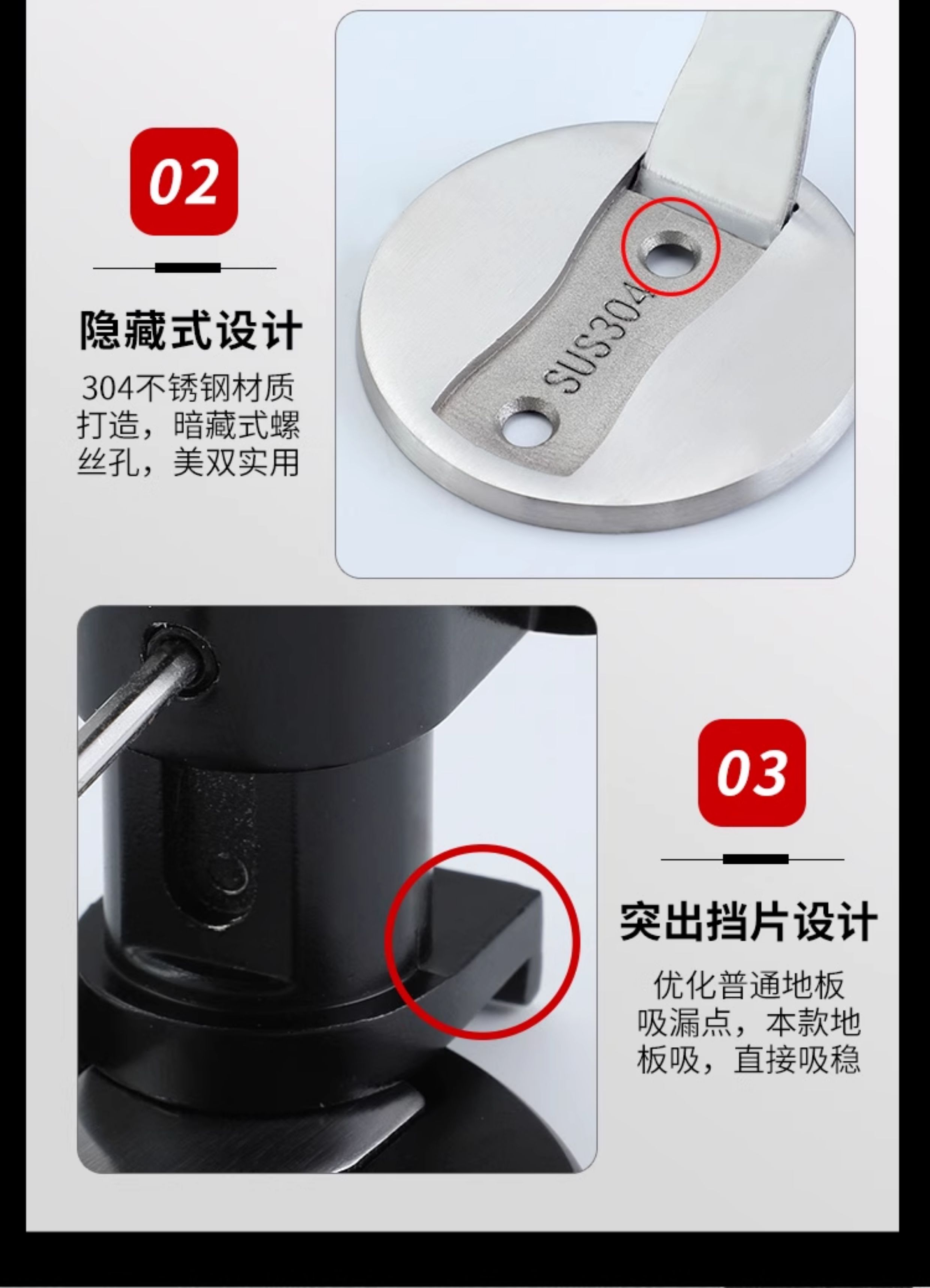 02

隐藏式设计

304不锈钢材质打造，暗藏式螺丝孔，美双实用

SUS304

03

突出挡片设计

优化普通地板吸漏点，本款地板吸，直接吸稳