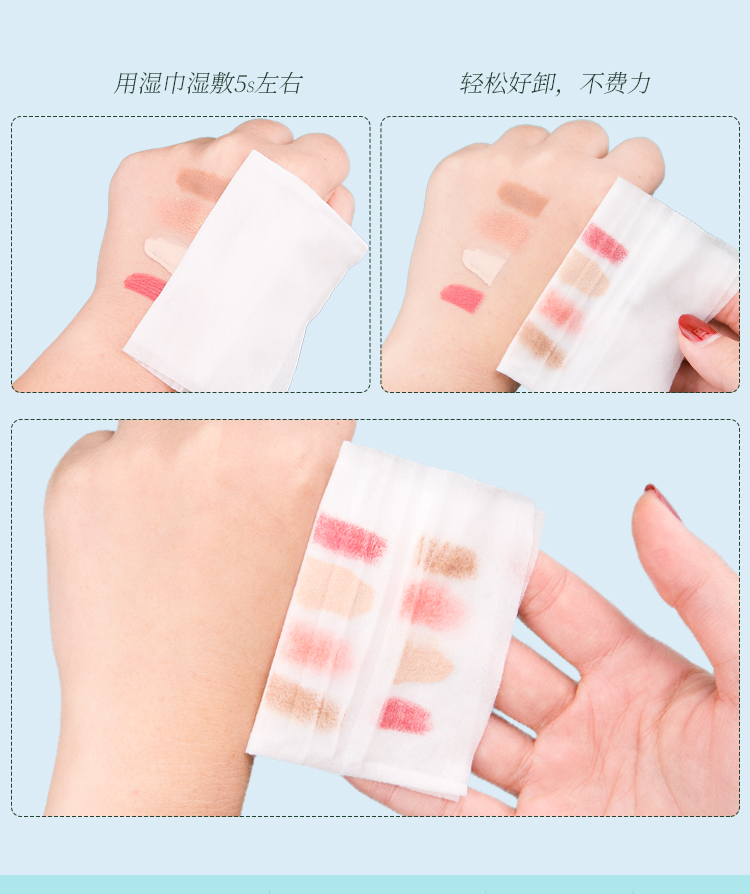 用湿巾湿敷5s左右

轻松好卸，不费力