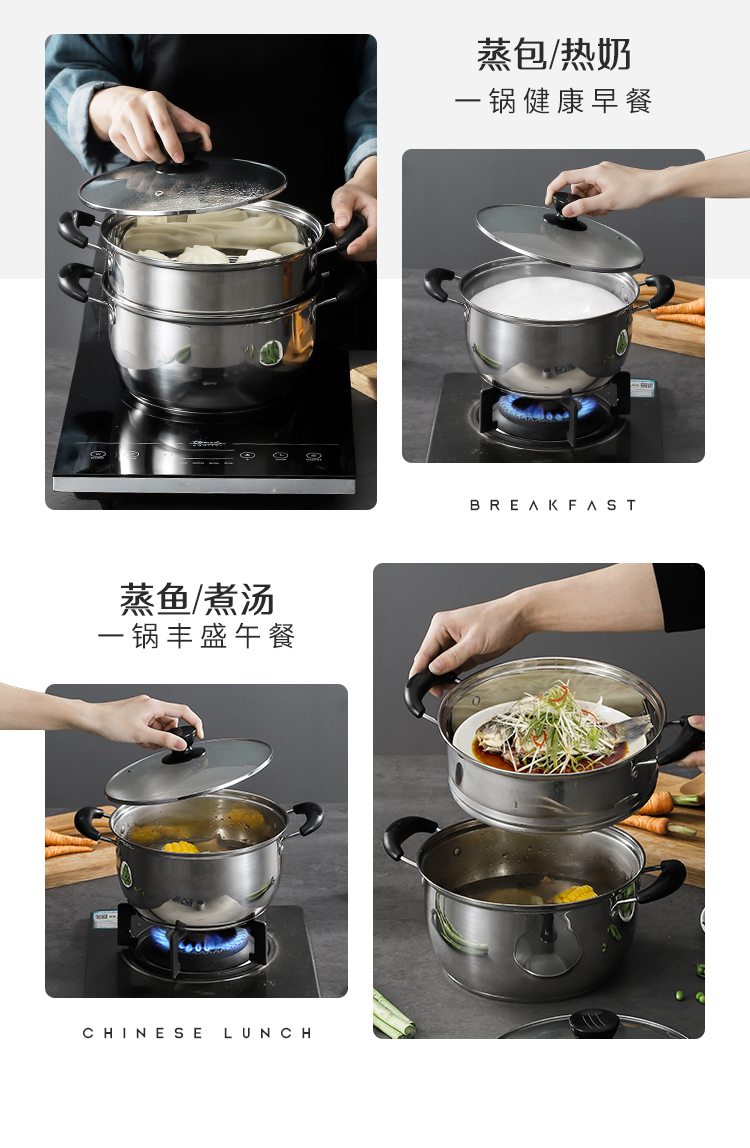 蒸包/热奶
一锅健康早餐

BREAKFAST

蒸鱼/煮汤
一锅丰盛午餐

CHINESE LUNCH