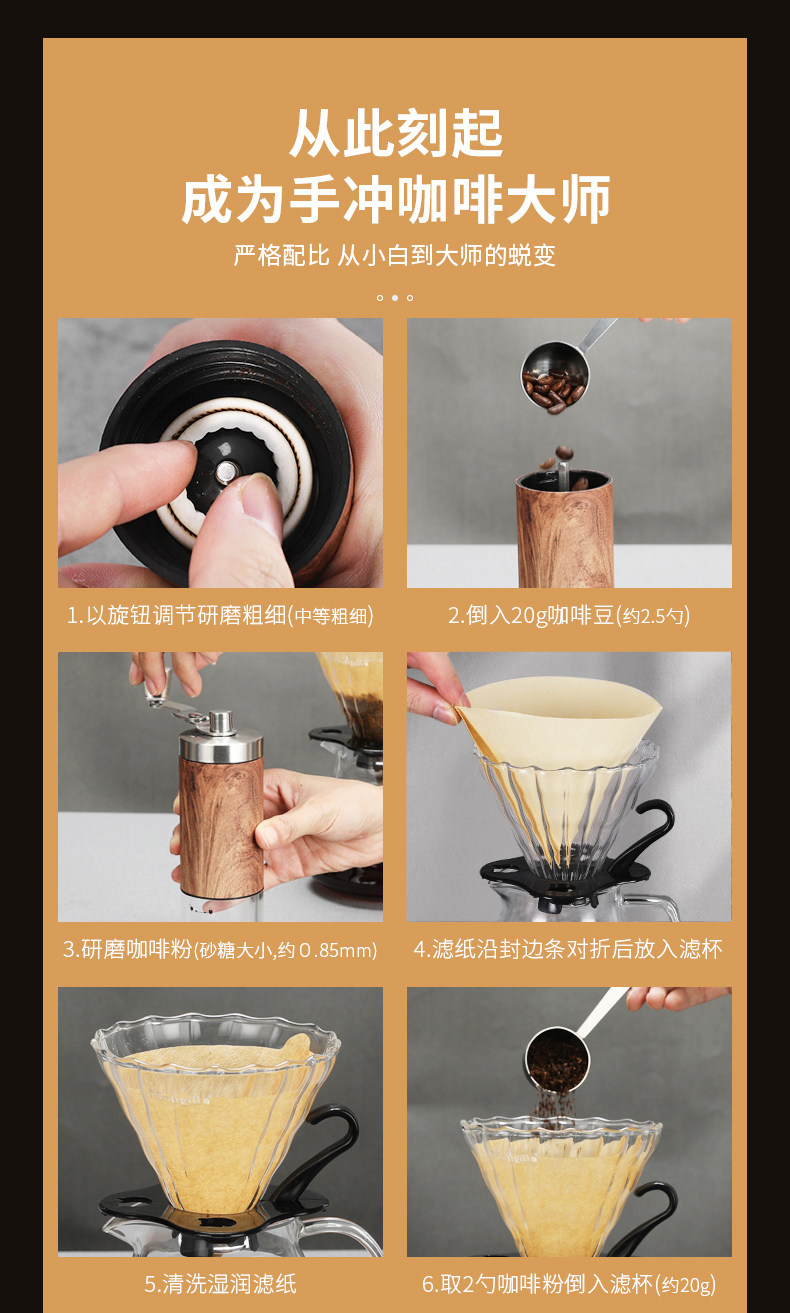 从此刻起
成为手冲咖啡大师

严格配比 从小白到大师的蜕变

1.以旋钮调节研磨粗细(中等粗细)

2.倒入20g咖啡豆(约2.5勺)

3.研磨咖啡粉(砂糖大小,约0.85mm)

4.滤纸沿封边条对折后放入滤杯

5.清洗湿润滤纸

6.取2勺咖啡粉倒入滤杯(约20g)