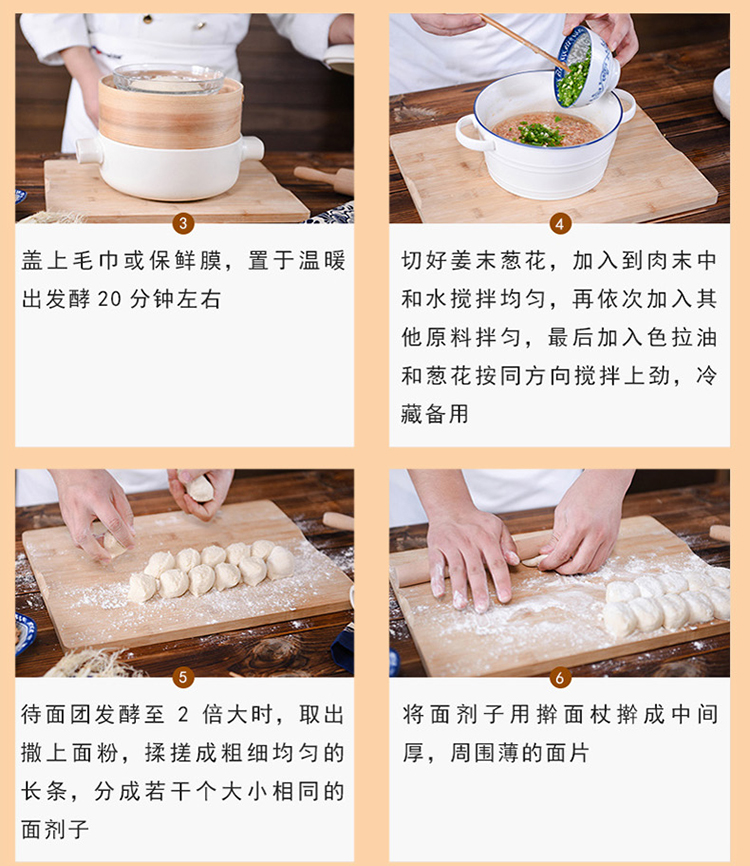 3

盖上毛巾或保鲜膜，置于温暖出发酵 20 分钟左右

4

切好姜末葱花，加入到肉末中和水搅拌均匀，再依次加入其他原料拌匀，最后加入色拉油和葱花按同方向搅拌上劲，冷藏备用

5

待面团发酵至 2 倍大时，取出撒上面粉，揉搓成粗细均匀的长条，分成若干个大小相同的面剂子

6

将面剂子用擀面杖擀成中间厚，周围薄的面片