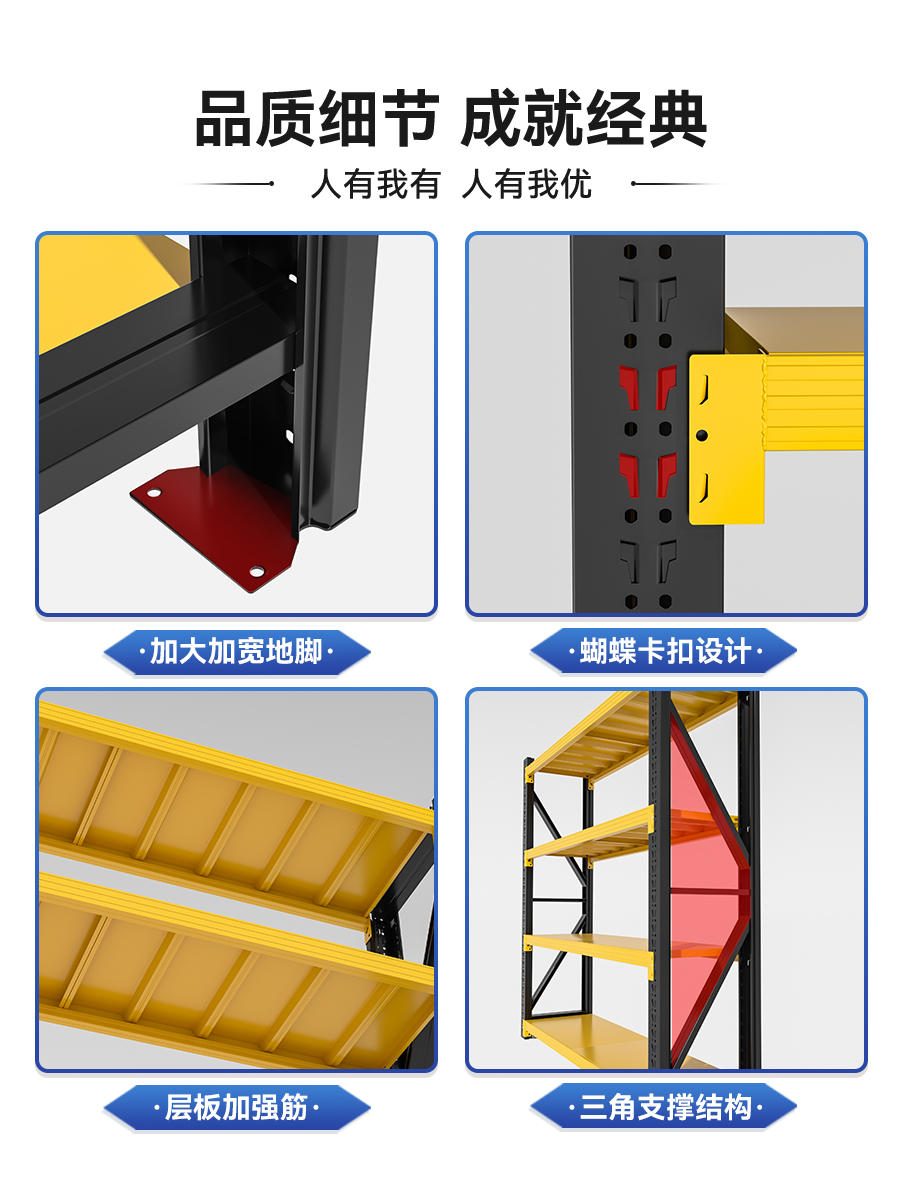 品质细节 成就经典

人有我有 人有我优

·加大加宽地脚·

·蝴蝶卡扣设计·

·层板加强筋·

·三角支撑结构·