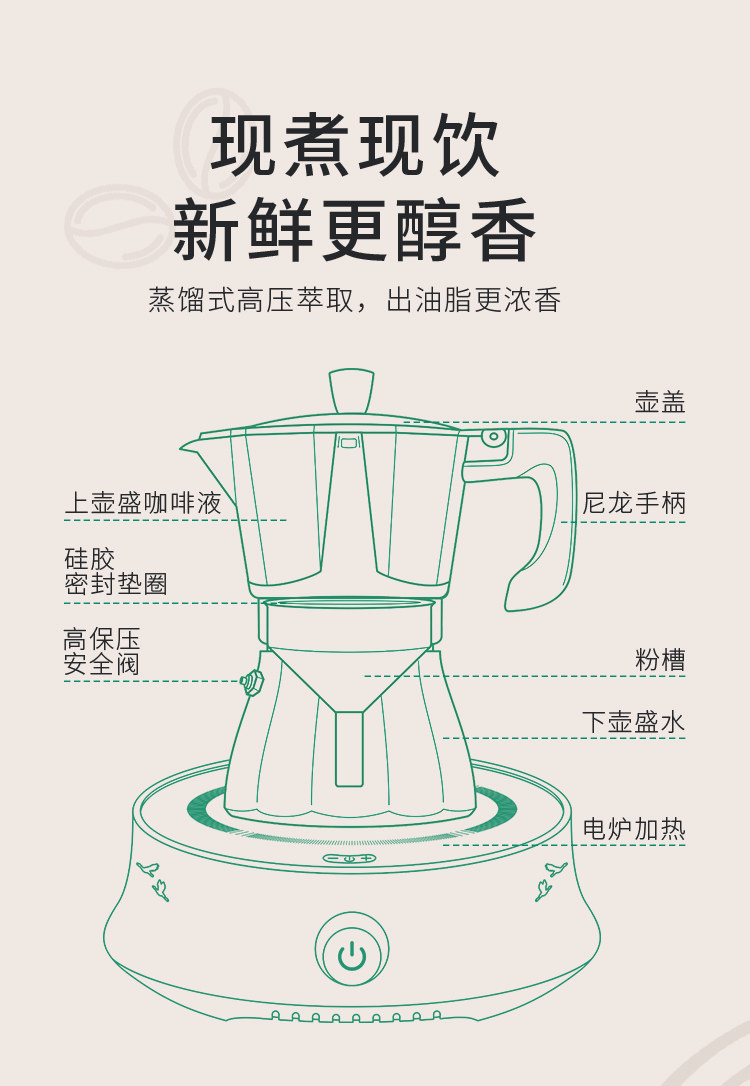 现煮现饮
新鲜更醇香

蒸馏式高压萃取，出油脂更浓香

壶盖

上壶盛咖啡液

尼龙手柄

硅胶
密封垫圈

高保压
安全阀

粉槽

下壶盛水

电炉加热