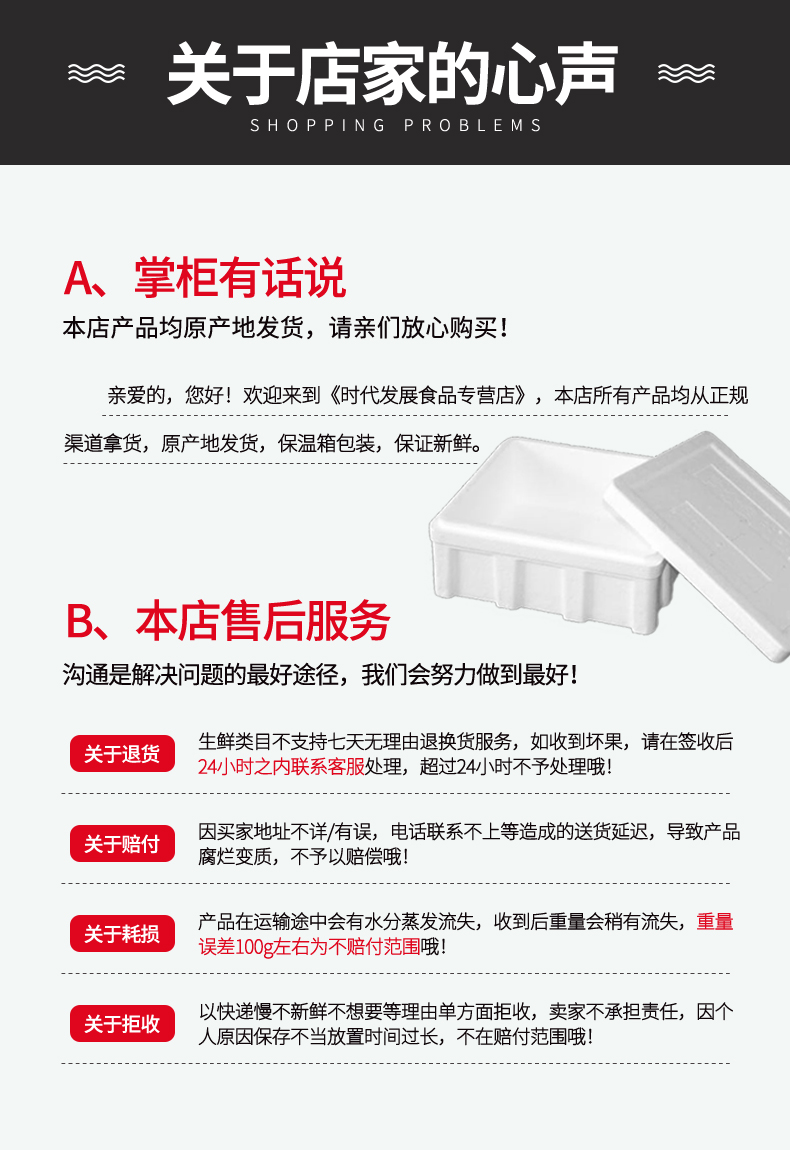 关于店家的心声
SHOPPING PROBLEMS

A、掌柜有话说
本店产品均原产地发货，请亲们放心购买！

亲爱的，您好！欢迎来到《时代发展食品专营店》，本店所有产品均从正规渠道拿货，原产地发货，保温箱包装，保证新鲜。

B、本店售后服务
沟通是解决问题的最好途径，我们会努力做到最好！

关于退货
生鲜类目不支持七天无理由退换货服务，如收到坏果，请在签收后24小时之内联系客服处理，超过24小时不予处理哦！

关于赔付
因买家地址不详/有误，电话联系不上等造成的送货延迟，导致产品腐烂变质，不予以赔偿哦！

关于耗损
产品在运输途中会有水分蒸发流失，收到后重量会稍有流失，重量误差100g左右为不赔付范围哦！

关于拒收
以快递慢不新鲜不想要等理由单方面拒收，卖家不承担责任，因个人原因保存不当放置时间过长，不在赔付范围哦！