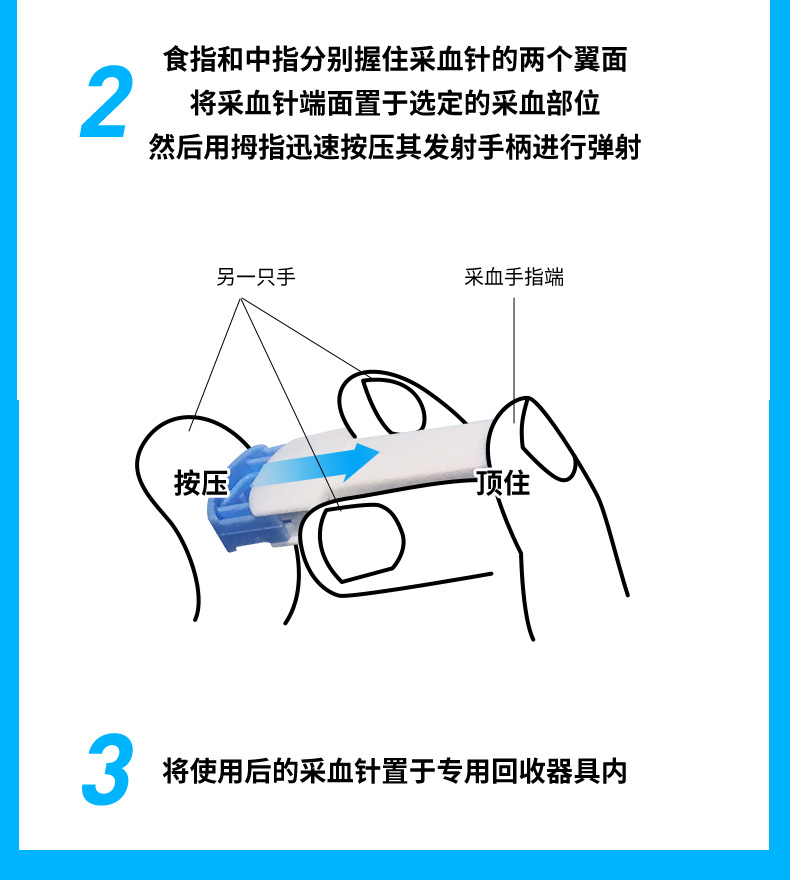 2

食指和中指分别握住采血针的两个翼面
将采血针端面置于选定的采血部位
然后用拇指迅速按压其发射手柄进行弹射

另一只手

采血手指端

按压

顶住

3

将使用后的采血针置于专用回收器具内