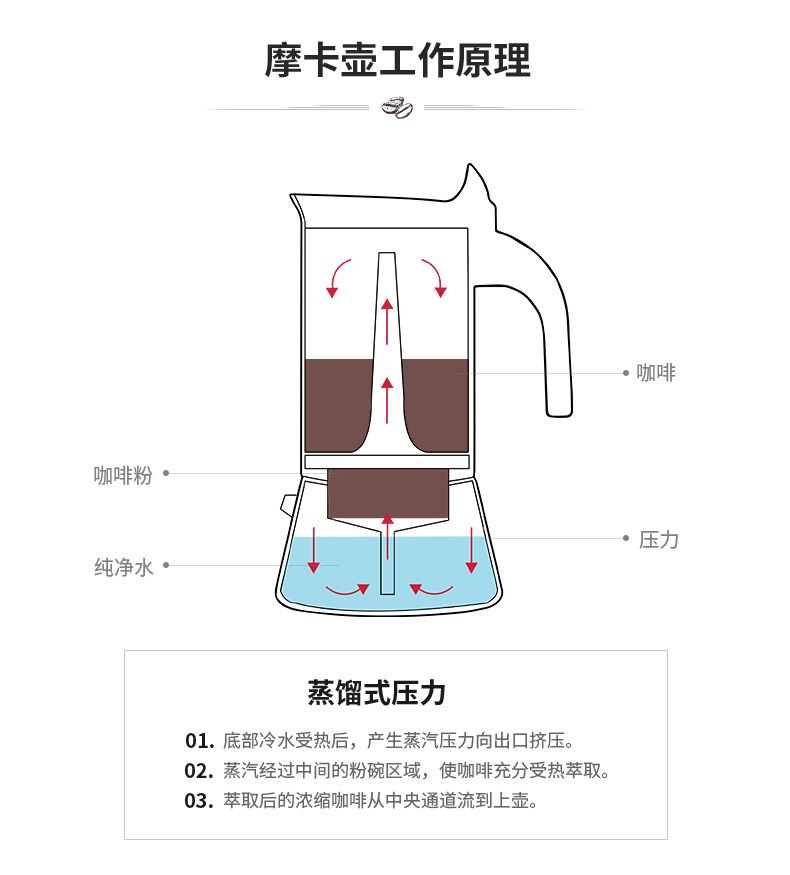 摩卡壶工作原理

咖啡

咖啡粉

压力

纯净水

蒸馏式压力

01. 底部冷水受热后，产生蒸汽压力向出口挤压。

02. 蒸汽经过中间的粉碗区域，使咖啡充分受热萃取。

03. 萃取后的浓缩咖啡从中央通道流到上壶。