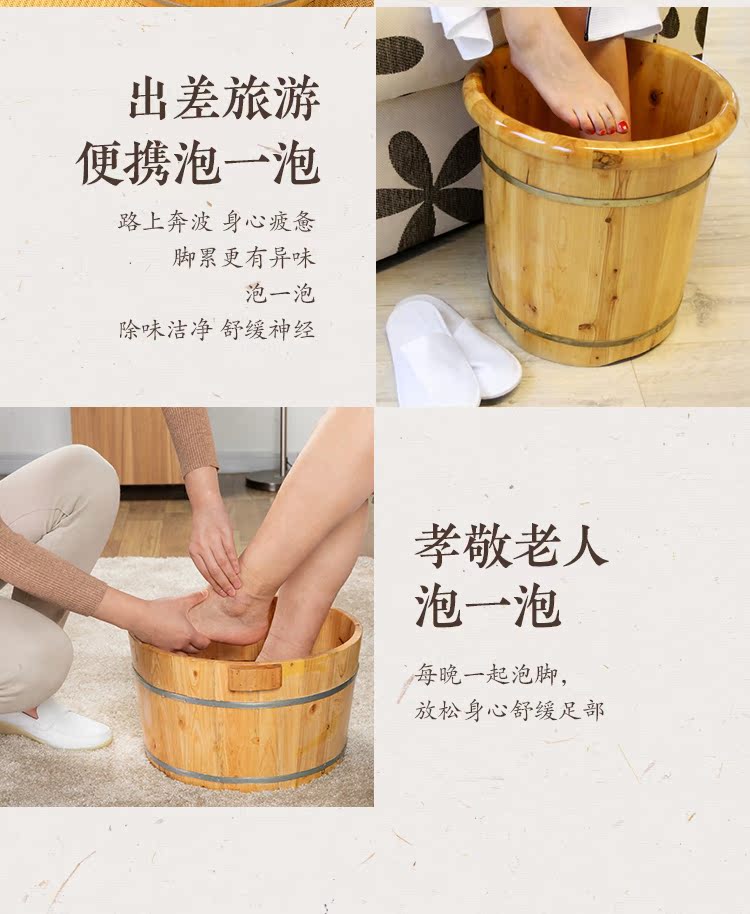 出差旅游
便携泡一泡

路上奔波 身心疲惫
脚累更有异味
泡一泡
除味洁净 舒缓神经

孝敬老人
泡一泡

每晚一起泡脚，
放松身心舒缓足部