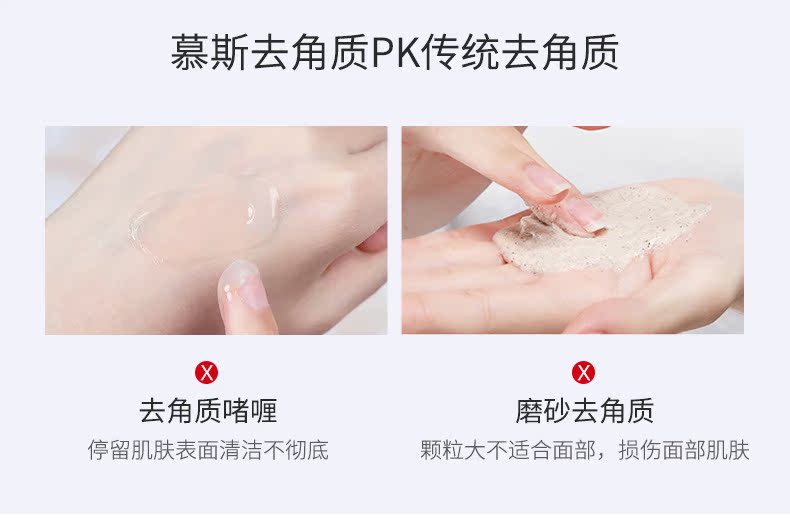 慕斯去角质PK传统去角质

X
去角质啫喱
停留肌肤表面清洁不彻底

X
磨砂去角质
颗粒大不适合面部，损伤面部肌肤