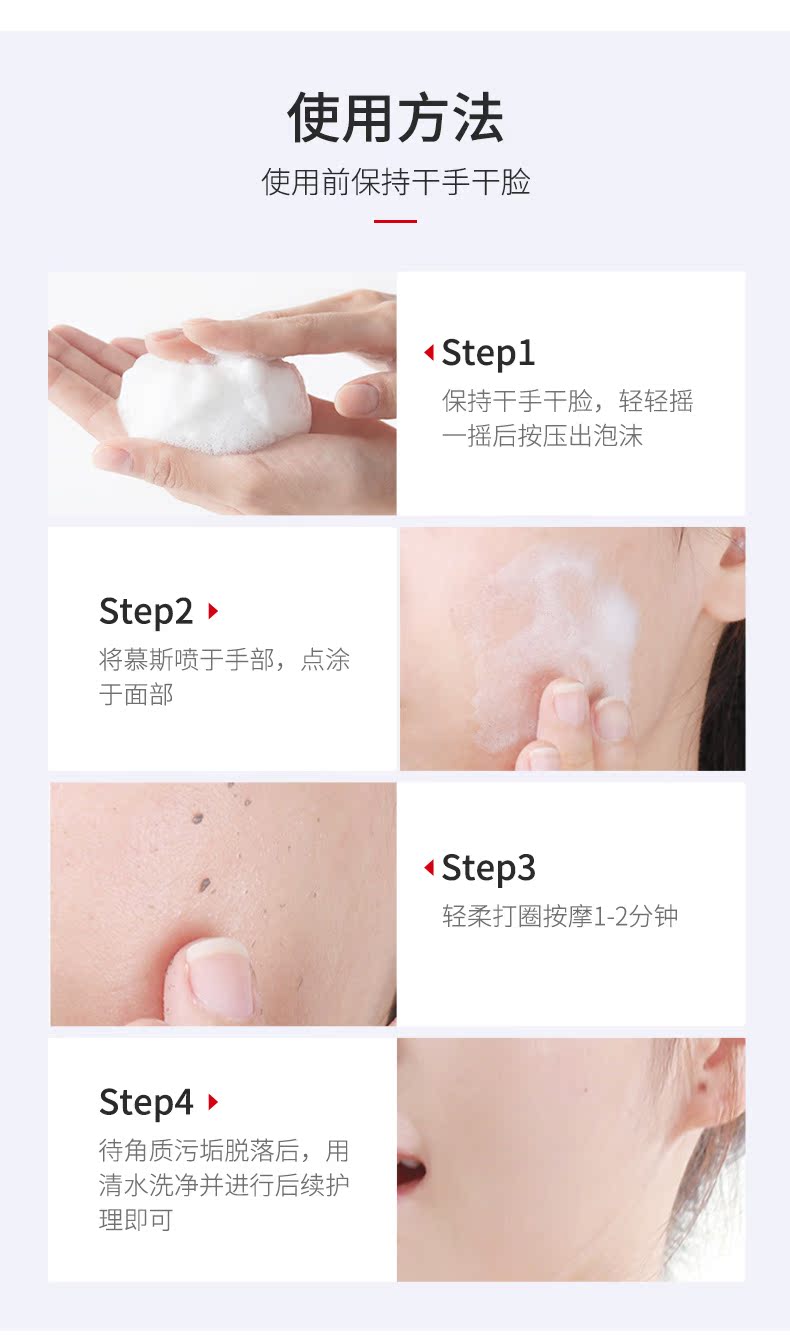 使用方法

使用前保持干手干脸

Step1

保持干手干脸，轻轻摇一摇后按压出泡沫

Step2

将慕斯喷于手部，点涂于面部

Step3

轻柔打圈按摩1-2分钟

Step4

待角质污垢脱落后，用清水洗净并进行后续护理即可