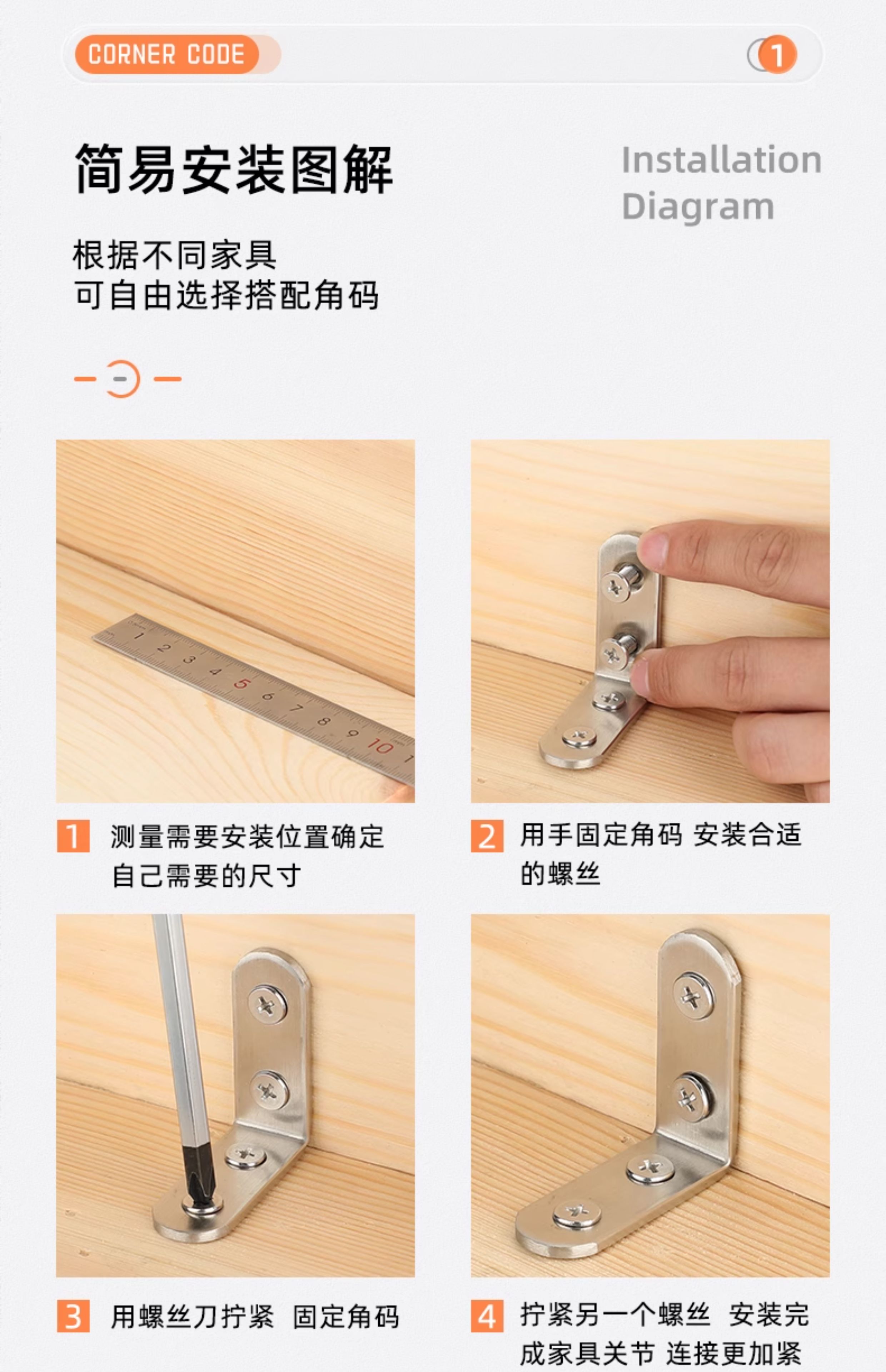 CORNER CODE

1

简易安装图解

Installation Diagram

根据不同家具
可自由选择搭配角码

1 2 3 4 5 6 7 8 9 10 1

1 测量需要安装位置确定自己需要的尺寸

2 用手固定角码 安装合适的螺丝

3 用螺丝刀拧紧 固定角码

4 拧紧另一个螺丝 安装完成家具关节 连接更加紧