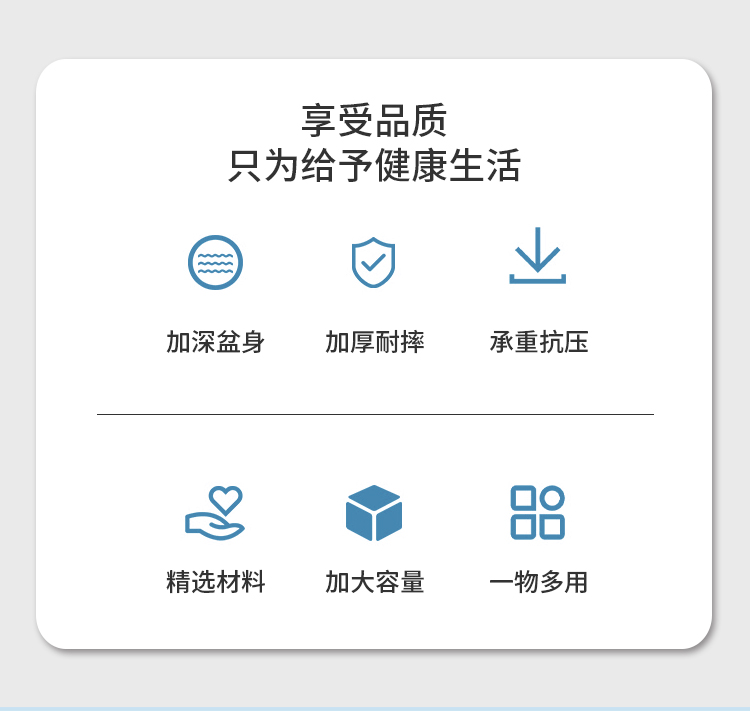 享受品质
只为给予健康生活

加深盆身

加厚耐摔

承重抗压

精选材料

加大容量

一物多用