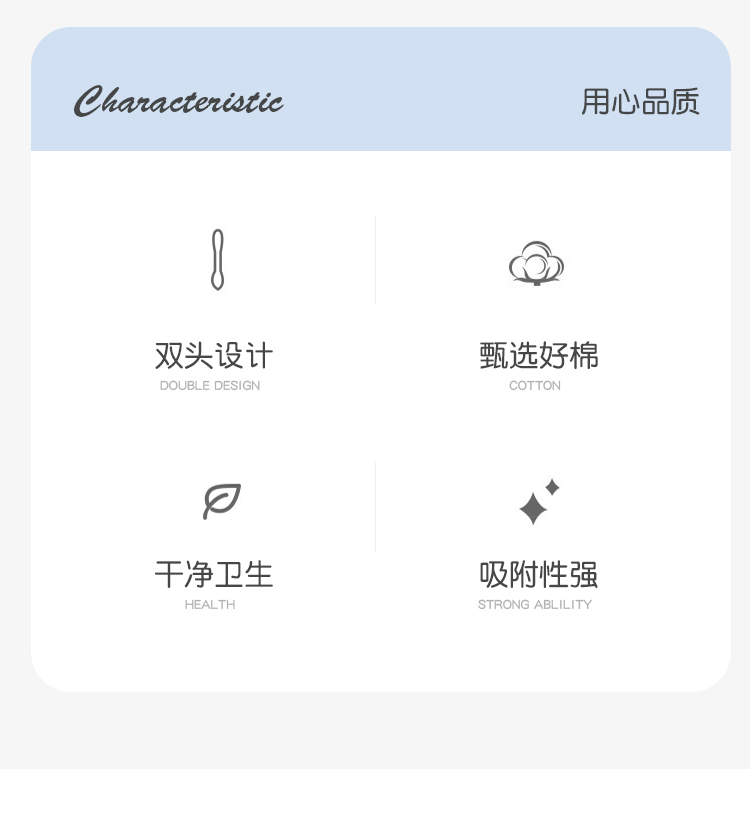 Characteristic

用心品质

双头设计
DOUBLE DESIGN

甄选好棉
COTTON

干净卫生
HEALTH

吸附性强
STRONG ABLILITY