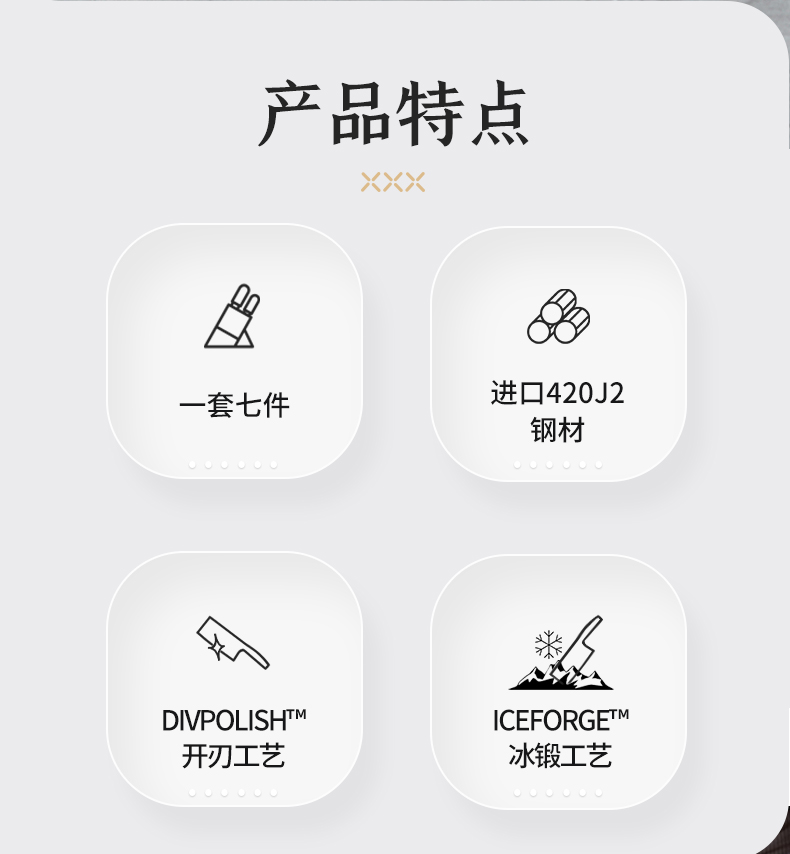 产品特点

一套七件

进口420J2
钢材

DIVPOLISH™
开刃工艺

ICEFORGE™
冰锻工艺