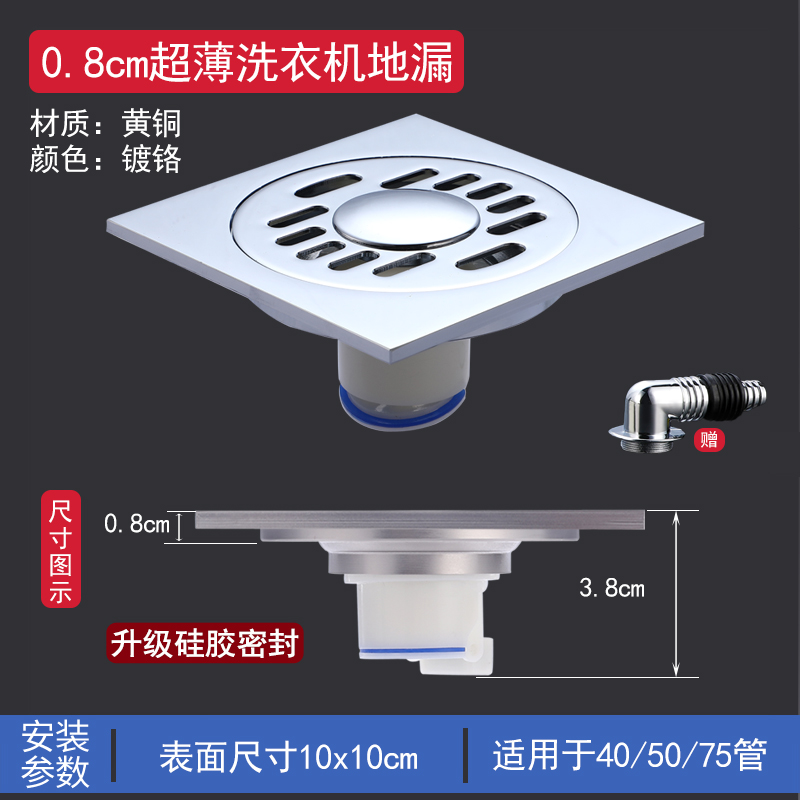 0.8cm超薄洗衣机地漏

材质：黄铜
颜色：镀铬

赠

尺寸图示

0.8cm

3.8cm

升级硅胶密封

安装参数

表面尺寸10x10cm

适用于40/50/75管