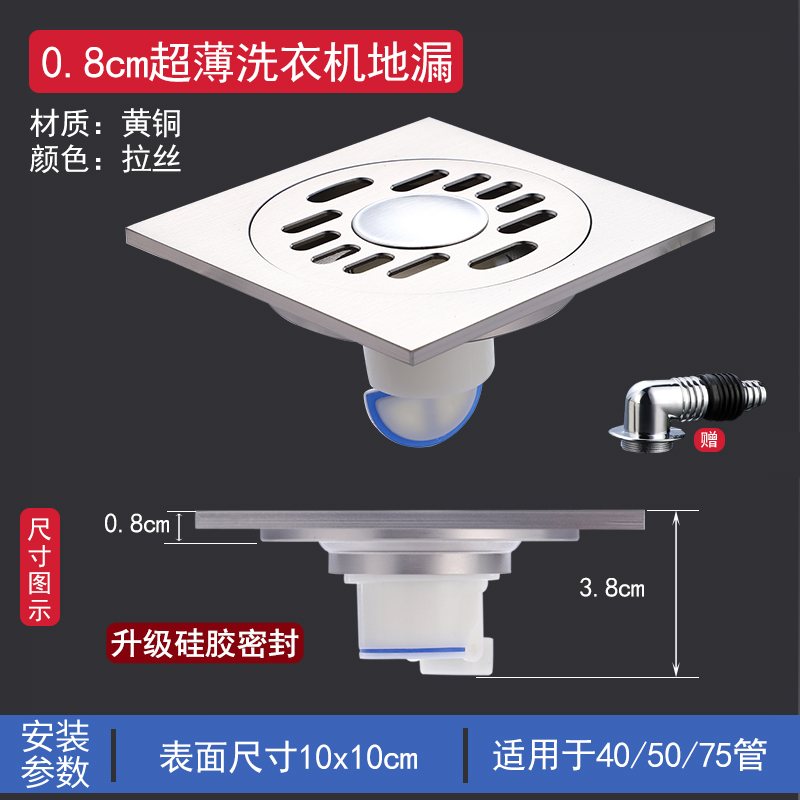 0.8cm超薄洗衣机地漏

材质：黄铜
颜色：拉丝

赠

尺寸图示

0.8cm

3.8cm

升级硅胶密封

安装参数

表面尺寸10x10cm

适用于40/50/75管