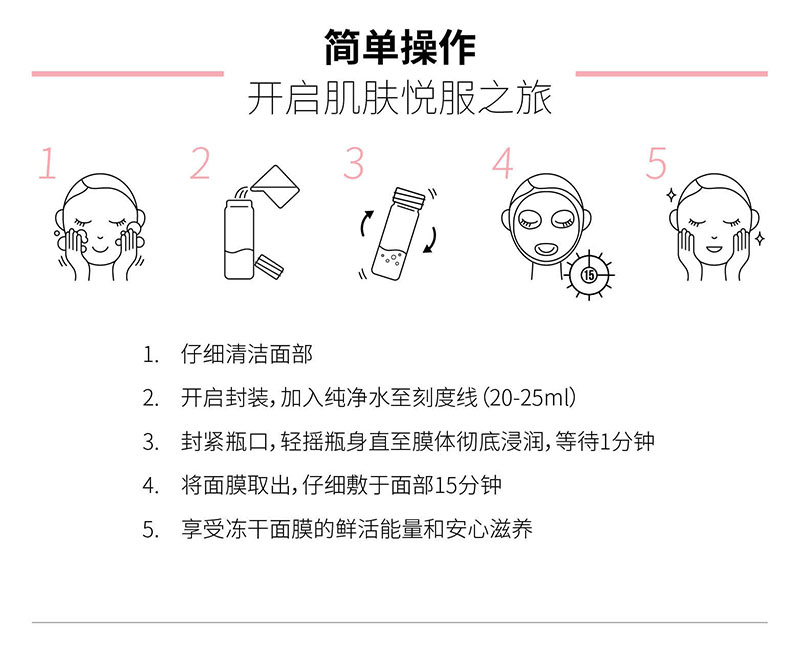 简单操作
开启肌肤悦服之旅

1 2 3 4 5

15

1. 仔细清洁面部
2. 开启封装，加入纯净水至刻度线（20-25ml）
3. 封紧瓶口，轻摇瓶身直至膜体彻底浸润，等待1分钟
4. 将面膜取出，仔细敷于面部15分钟
5. 享受冻干面膜的鲜活能量和安心滋养