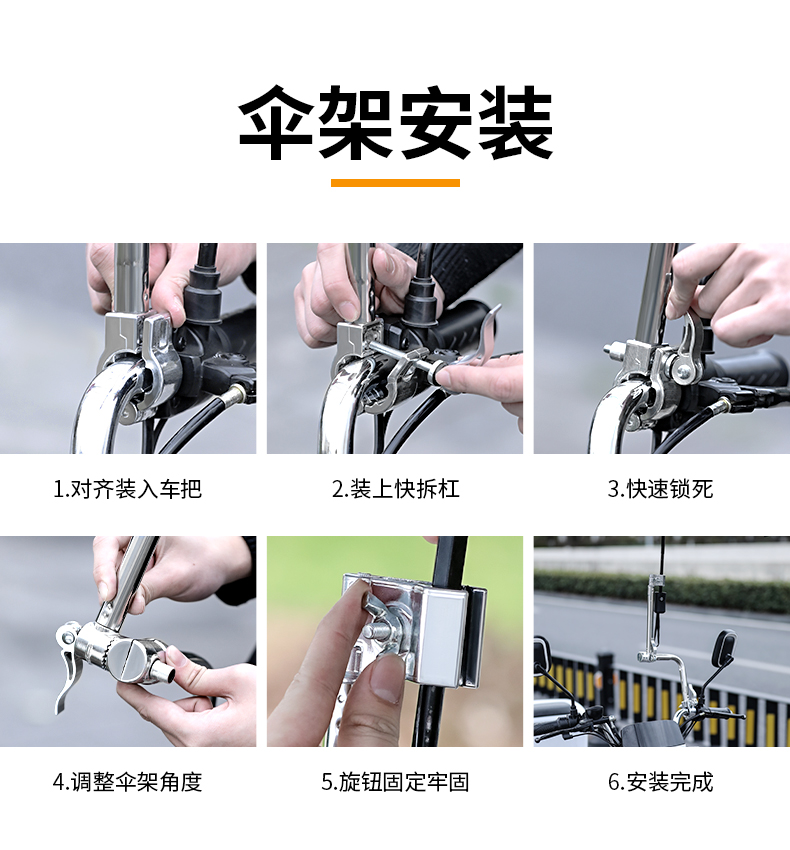 伞架安装

1.对齐装入车把

2.装上快拆杠

3.快速锁死

4.调整伞架角度

5.旋钮固定牢固

6.安装完成