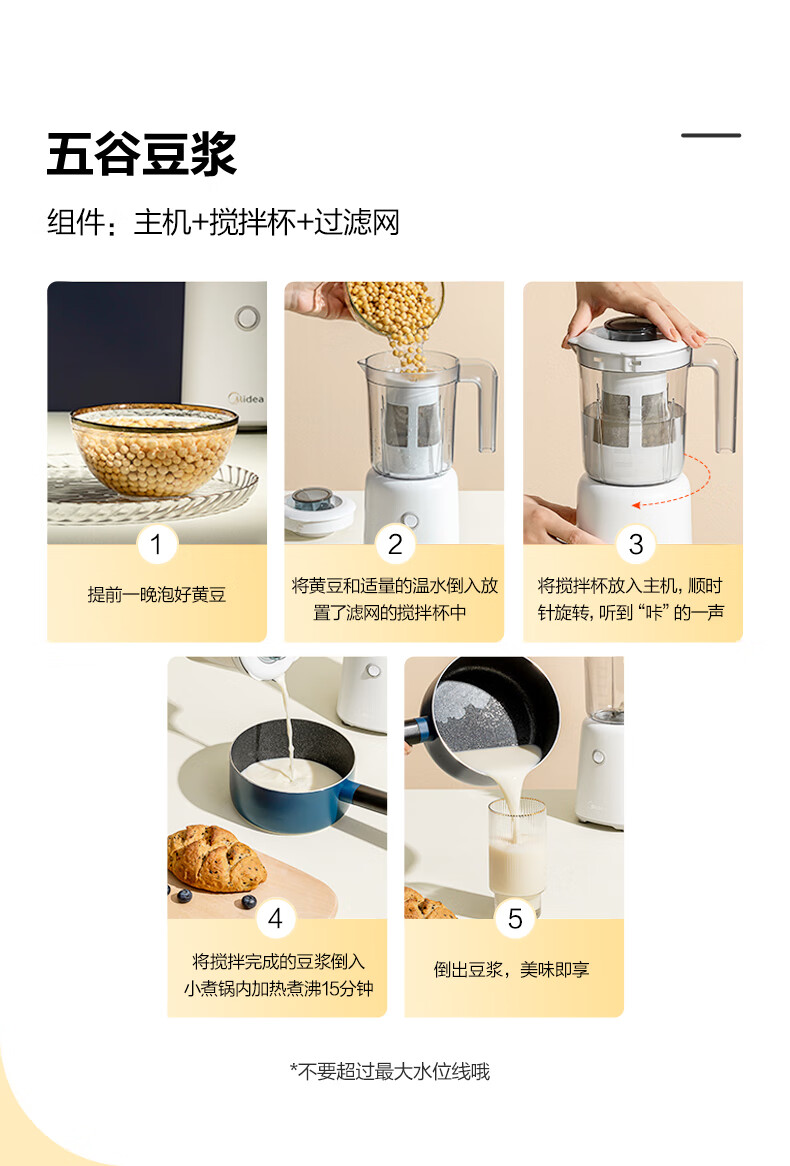 五谷豆浆

组件：主机+搅拌杯+过滤网

Midea

1

提前一晚泡好黄豆

2

将黄豆和适量的温水倒入放置了滤网的搅拌杯中

3

将搅拌杯放入主机，顺时针旋转，听到“咔”的一声

4

将搅拌完成的豆浆倒入小煮锅内加热煮沸15分钟

5

倒出豆浆，美味即享

*不要超过最大水位线哦