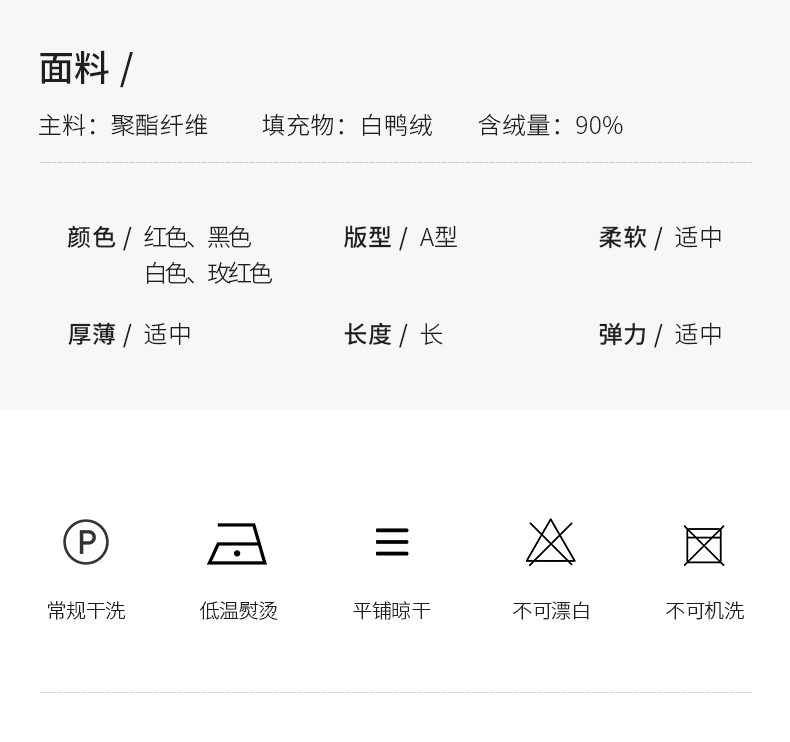 面料 /

主料：聚酯纤维　填充物：白鸭绒　含绒量：90%

颜色 / 红色、黑色
白色、玫红色

版型 / A型

柔软 / 适中

厚薄 / 适中

长度 / 长

弹力 / 适中

P

常规干洗

低温熨烫

平铺晾干

不可漂白

不可机洗