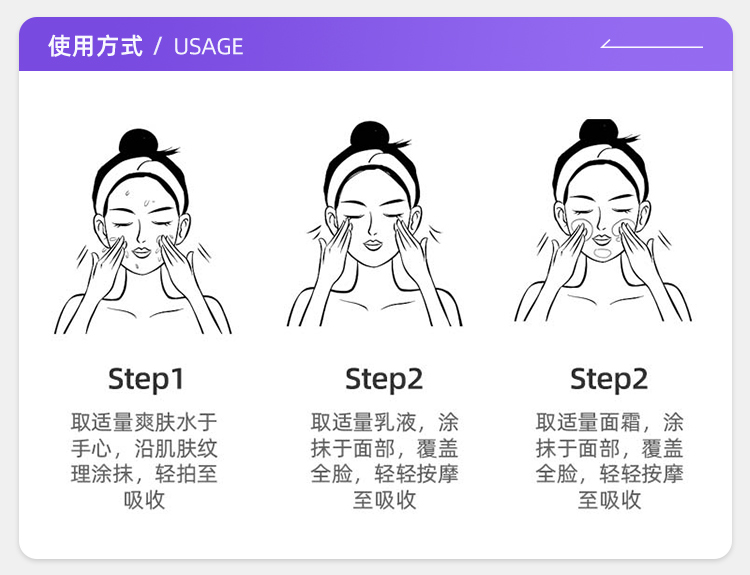 使用方式 / USAGE

Step1

取适量爽肤水于手心，沿肌肤纹理涂抹，轻拍至吸收

Step2

取适量乳液，涂抹于面部，覆盖全脸，轻轻按摩至吸收

Step2

取适量面霜，涂抹于面部，覆盖全脸，轻轻按摩至吸收