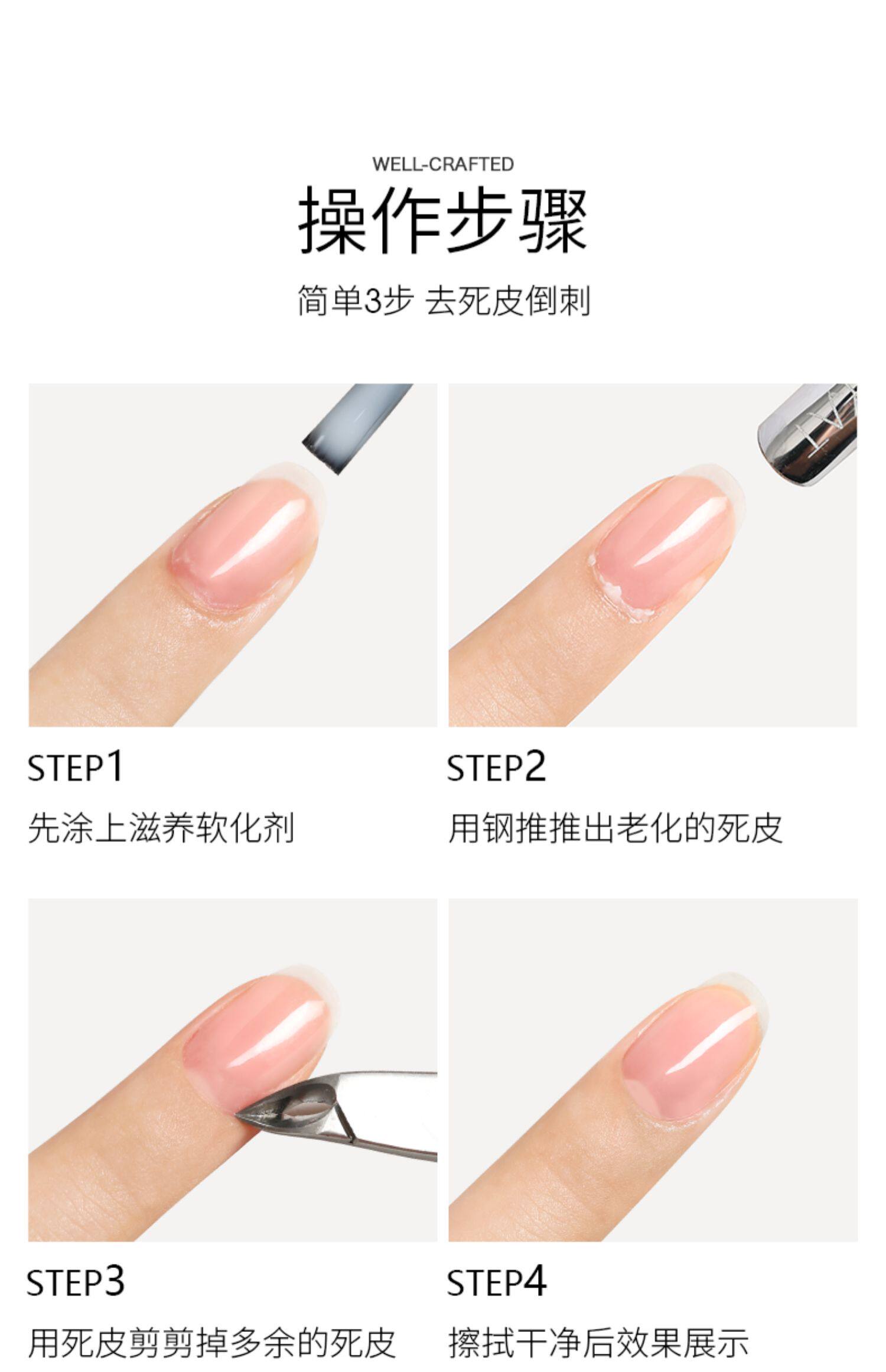 WELL-CRAFTED

操作步骤

简单3步 去死皮倒刺

STEP1

先涂上滋养软化剂

STEP2

用钢推推出老化的死皮

STEP3

用死皮剪剪掉多余的死皮

STEP4

擦拭干净后效果展示