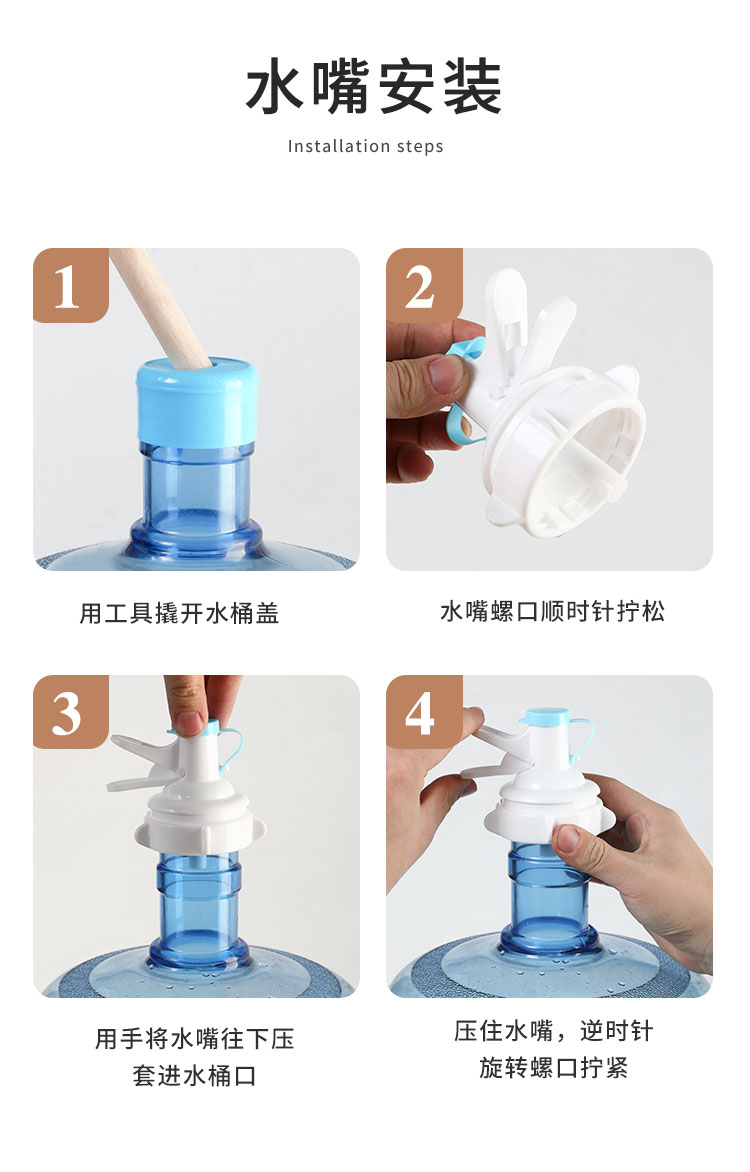 水嘴安装

Installation steps

1

用工具撬开水桶盖

2

水嘴螺口顺时针拧松

3

用手将水嘴往下压
套进水桶口

4

压住水嘴，逆时针
旋转螺口拧紧