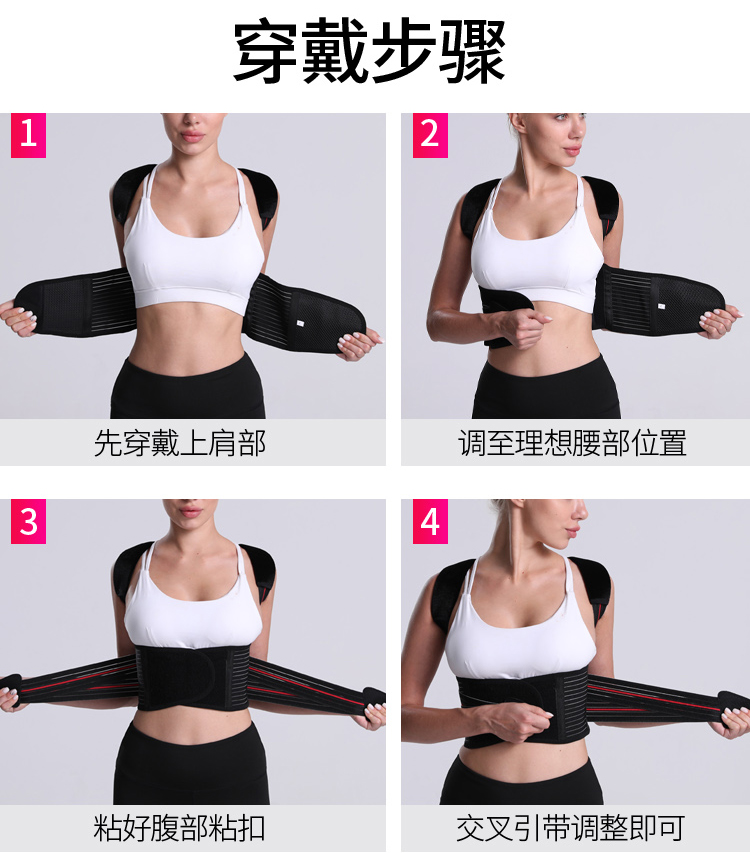 穿戴步骤

1

先穿戴上肩部

2

调至理想腰部位置

3

粘好腹部粘扣

4

交叉引带调整即可