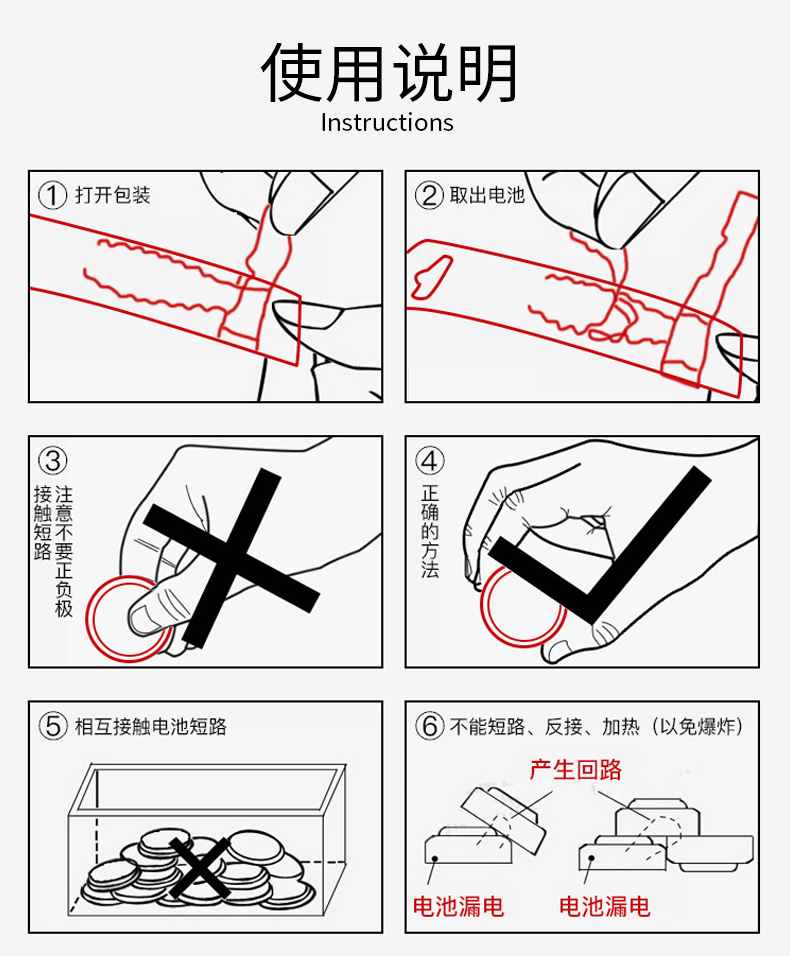 使用说明
Instructions

① 打开包装

② 取出电池

③ 注意不要正负极接触短路

④ 正确的方法

⑤ 相互接触电池短路

⑥ 不能短路、反接、加热（以免爆炸）

产生回路

电池漏电

电池漏电