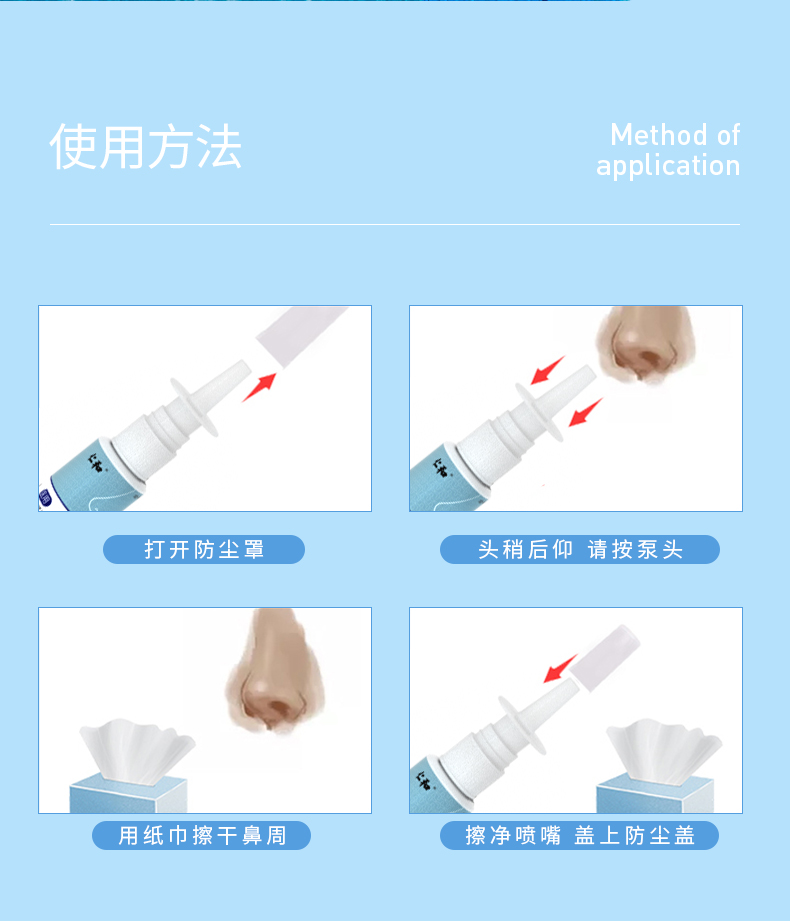 使用方法

Method of application

打开防尘罩

头稍后仰 请按泵头

用纸巾擦干鼻周

擦净喷嘴 盖上防尘盖