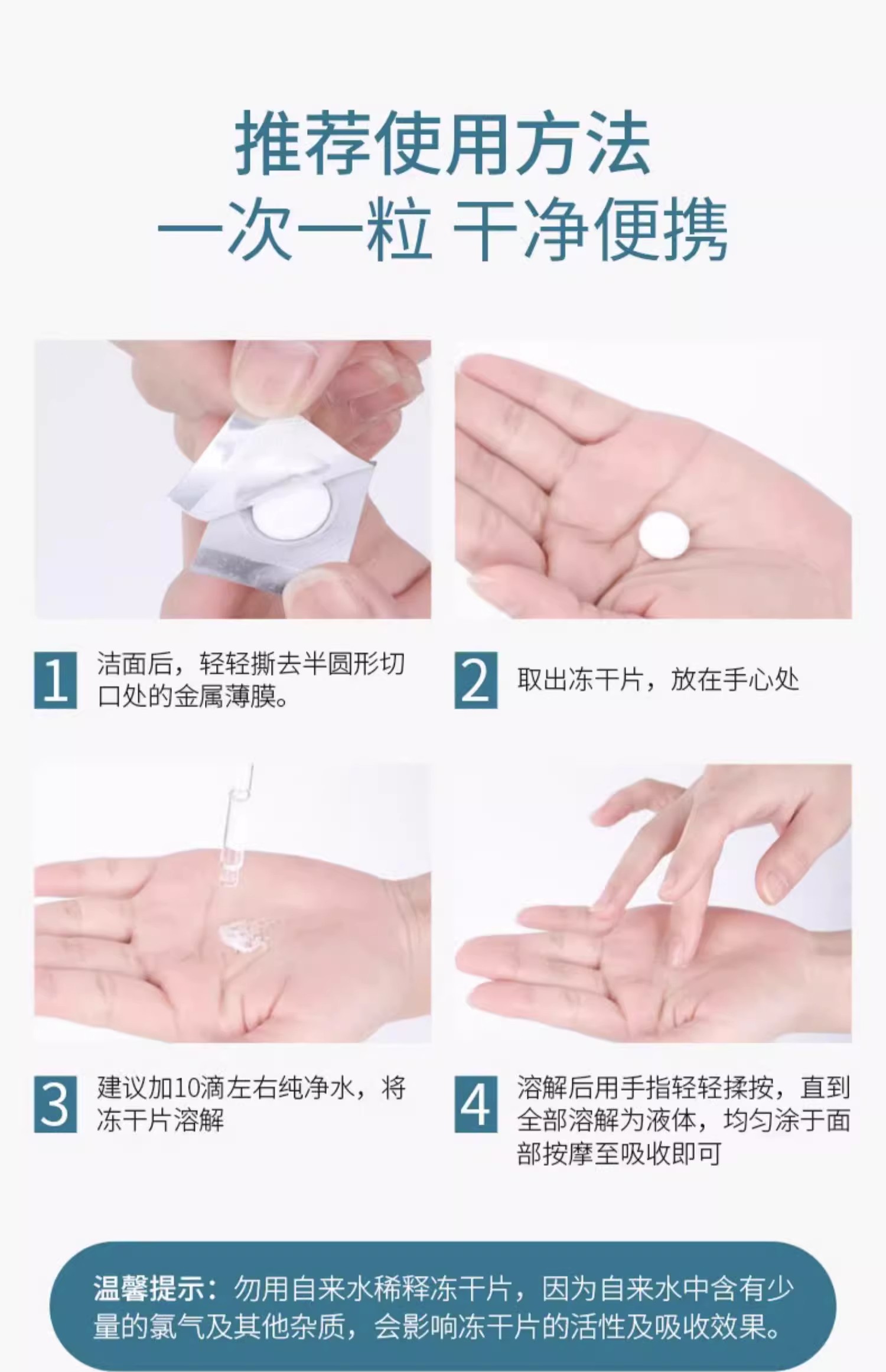 推荐使用方法
一次一粒 干净便携

1 洁面后，轻轻撕去半圆形切口处的金属薄膜。

2 取出冻干片，放在手心处

3 建议加10滴左右纯净水，将冻干片溶解

4 溶解后用手指轻轻揉按，直到全部溶解为液体，均匀涂于面部按摩至吸收即可

温馨提示：勿用自来水稀释冻干片，因为自来水中含有少量的氯气及其他杂质，会影响冻干片的活性及吸收效果。