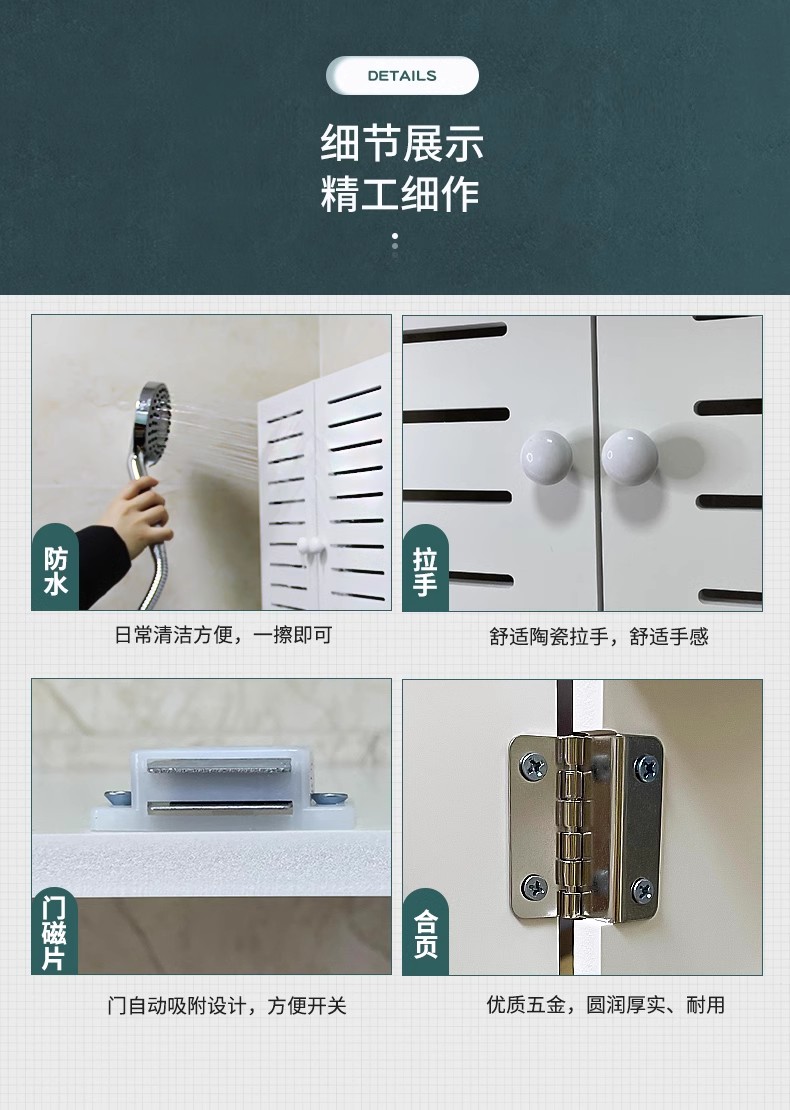 DETAILS

细节展示
精工细作

防水

日常清洁方便，一擦即可

拉手

舒适陶瓷拉手，舒适手感

门磁片

门自动吸附设计，方便开关

合页

优质五金，圆润厚实、耐用