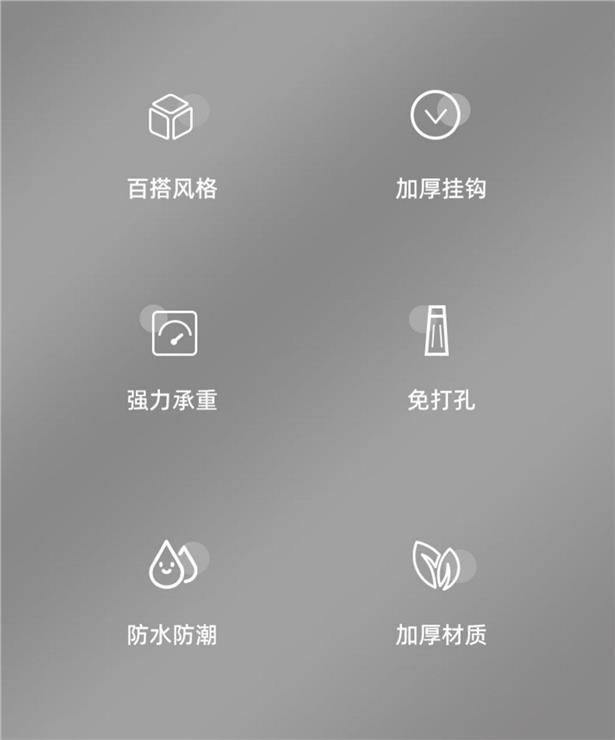 百搭风格

加厚挂钩

强力承重

免打孔

防水防潮

加厚材质