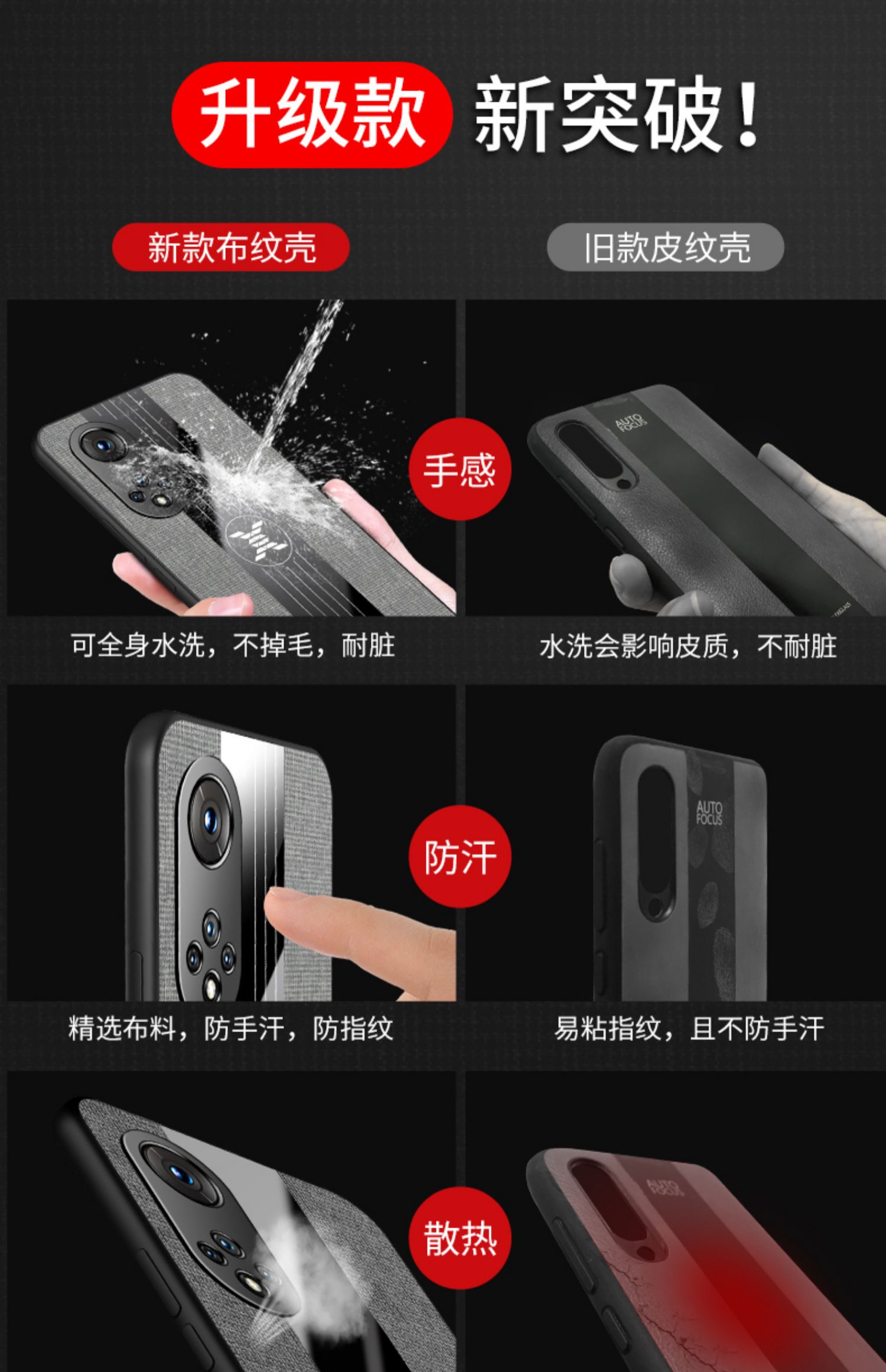 升级款 新突破！

新款布纹壳

旧款皮纹壳

手感

AUTO FOCUS

可全身水洗，不掉毛，耐脏

水洗会影响皮质，不耐脏

防汗

AUTO FOCUS

精选布料，防手汗，防指纹

易粘指纹，且不防手汗

散热

AUTO FOCUS