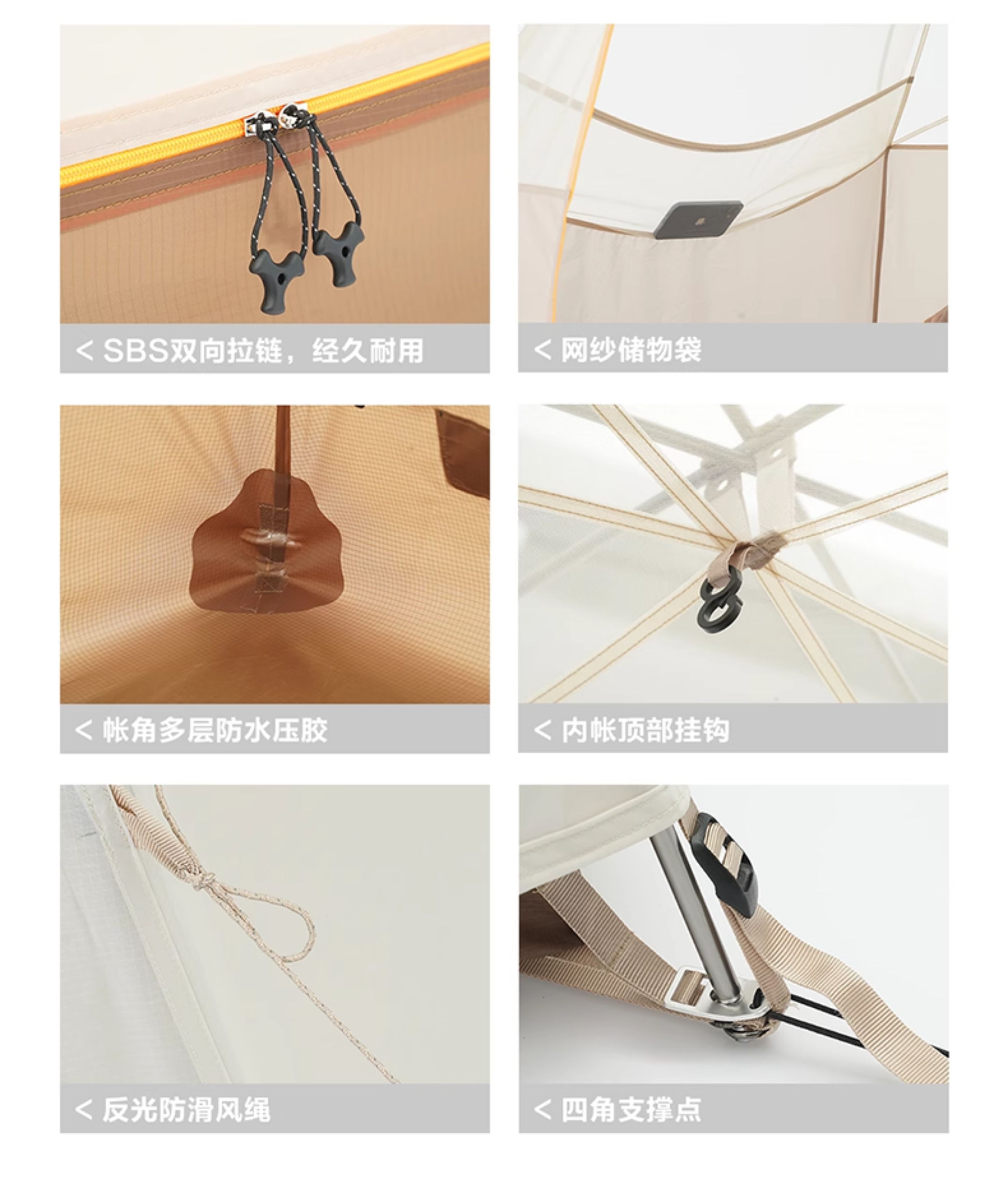 < SBS双向拉链，经久耐用

< 网纱储物袋

< 帐角多层防水压胶

< 内帐顶部挂钩

< 反光防滑风绳

< 四角支撑点