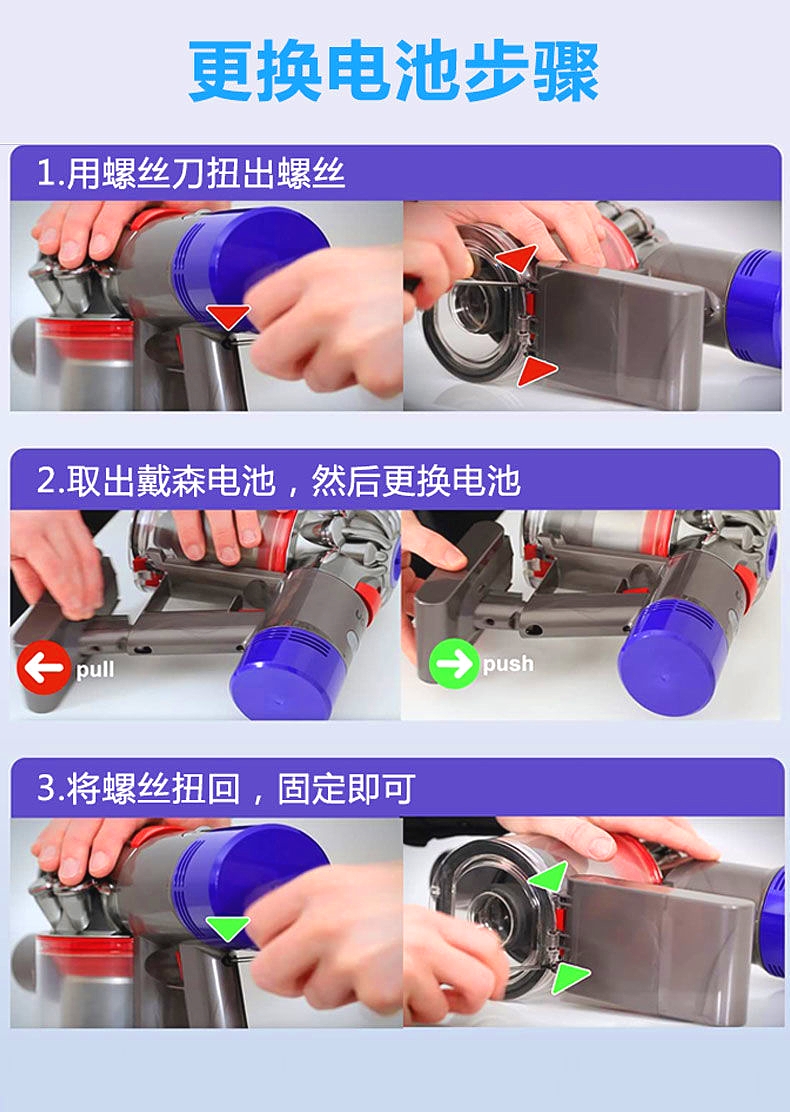 更换电池步骤

1.用螺丝刀扭出螺丝

2.取出戴森电池，然后更换电池

pull

push

3.将螺丝扭回，固定即可