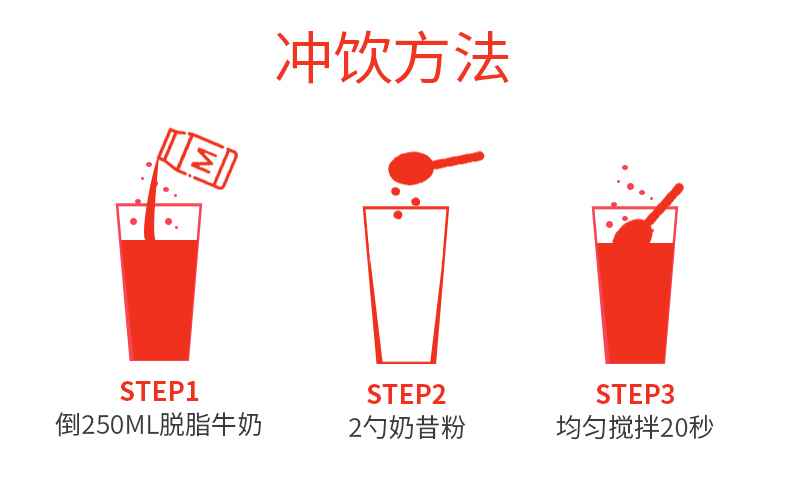 冲饮方法

M

STEP1
倒250ML脱脂牛奶

STEP2
2勺奶昔粉

STEP3
均匀搅拌20秒