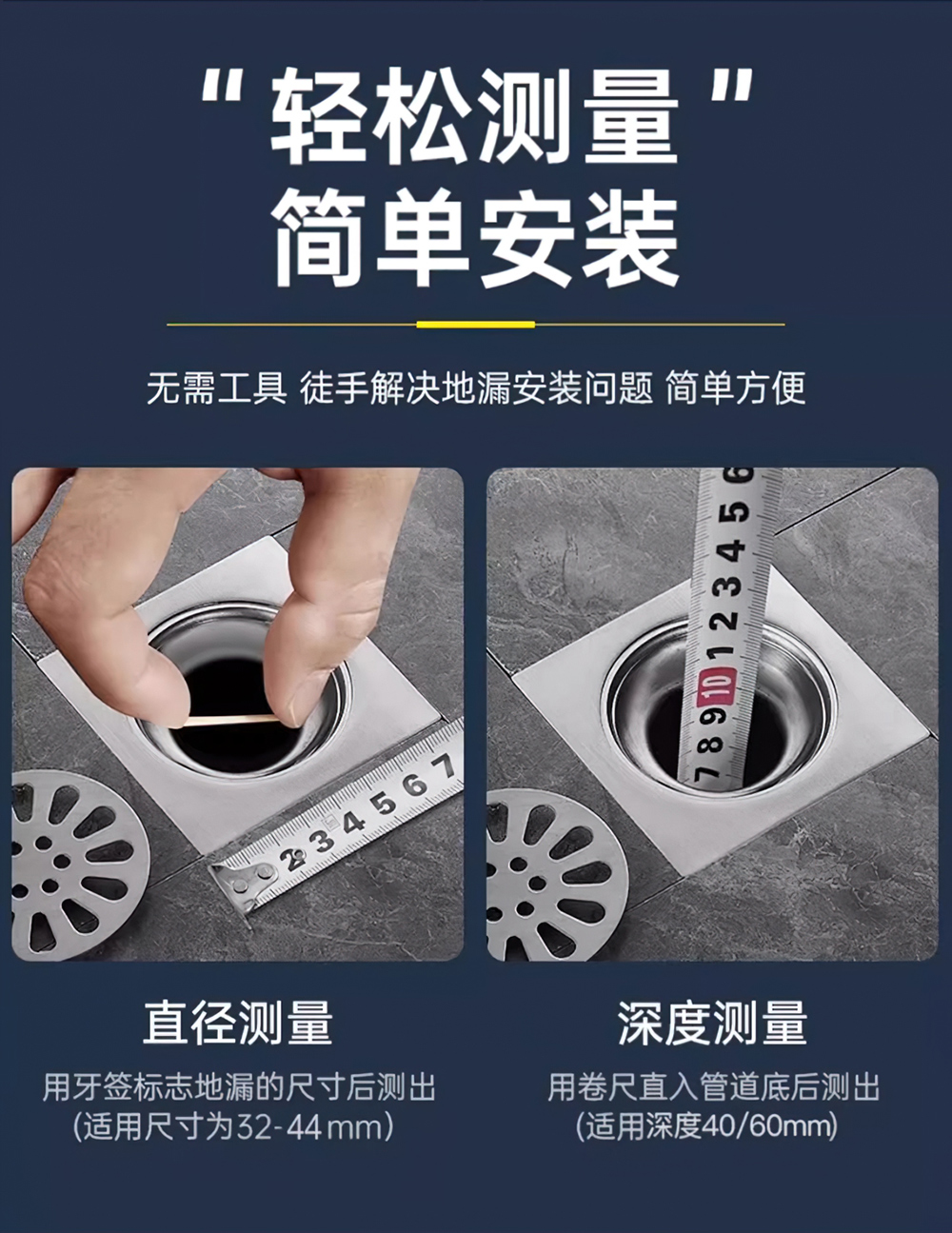 "轻松测量"
简单安装

无需工具 徒手解决地漏安装问题 简单方便

2 3 4 5 6 7

7 8 9 10 1 2 3 4 5 6

直径测量
用牙签标志地漏的尺寸后测出
(适用尺寸为32-44mm)

深度测量
用卷尺直入管道底后测出
(适用深度40/60mm)